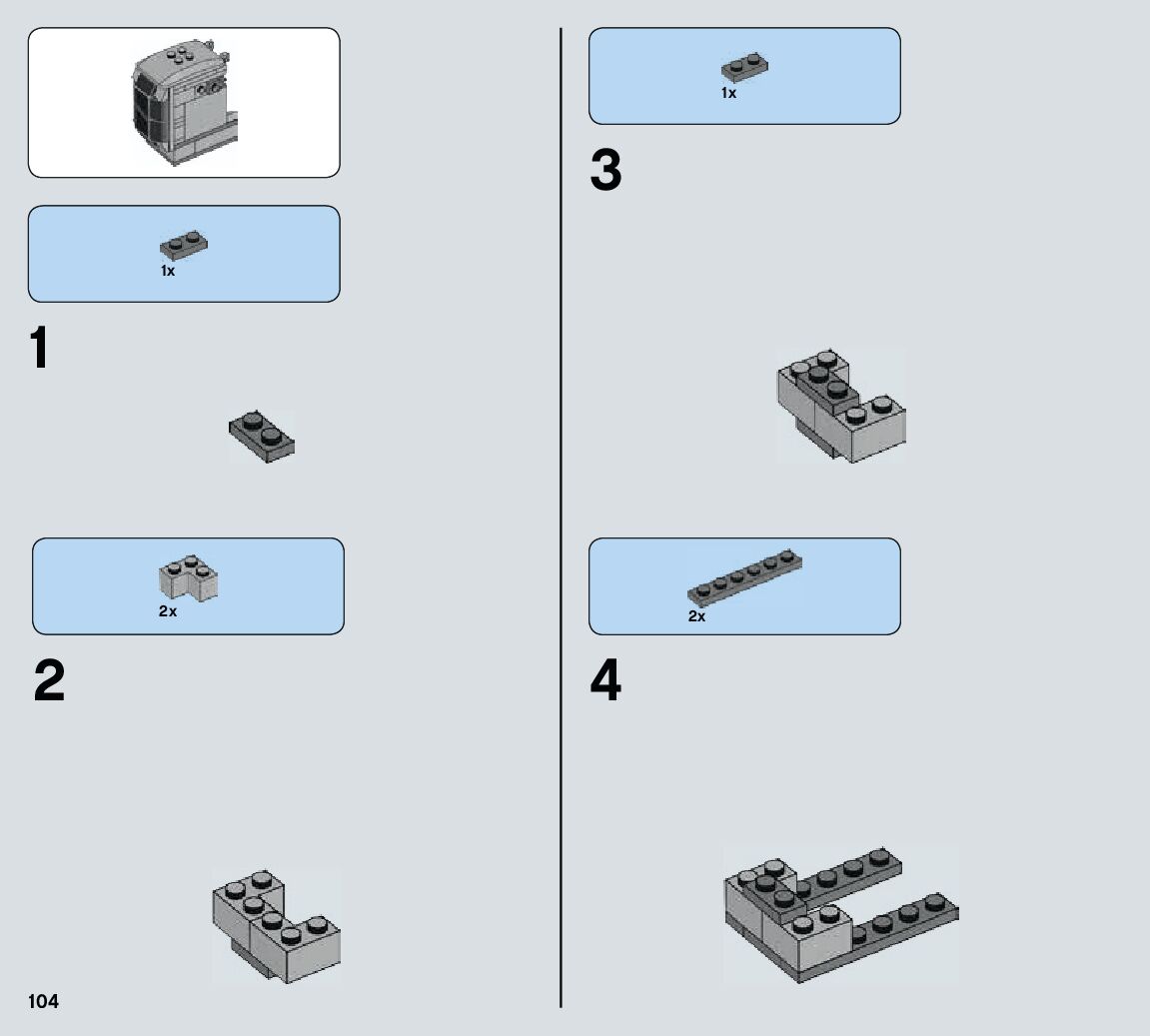 1x

1

2x

2

104

1x

3

2x

4