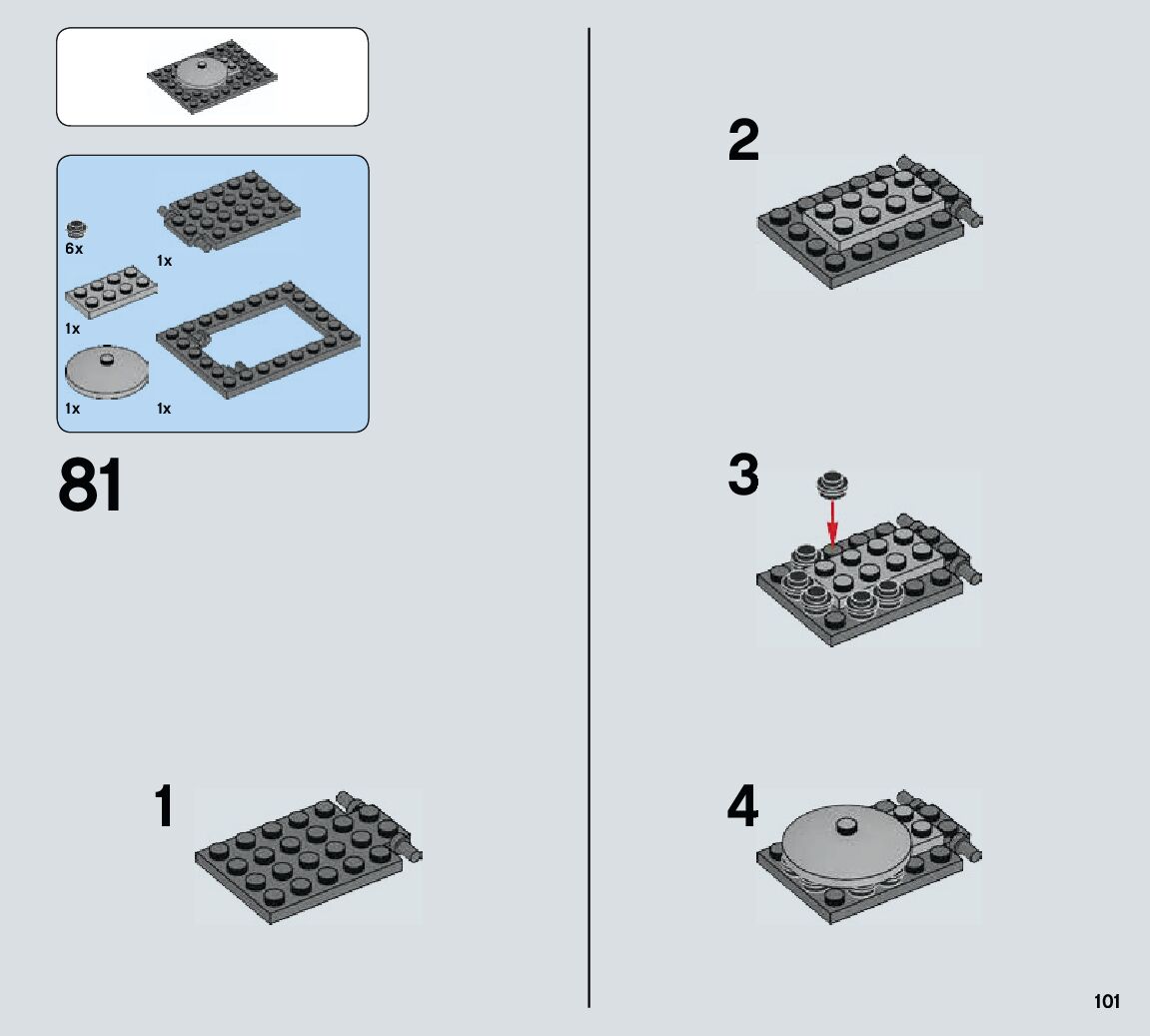 6x
1x
1x
1x
1x

81

1

2

3

4

101