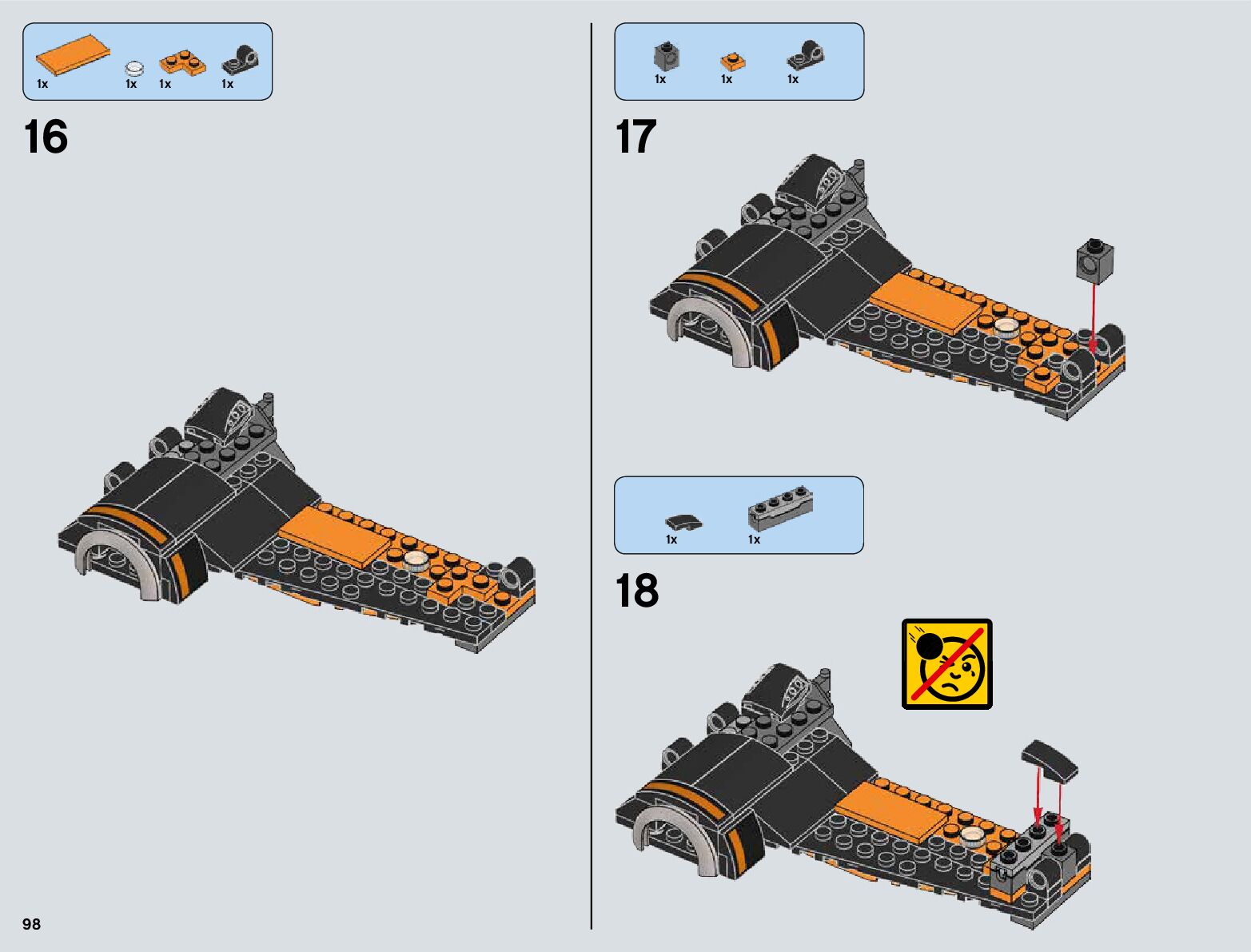 1x 1x 1x 1x

16

1x 1x 1x

17

1x 1x

18

98