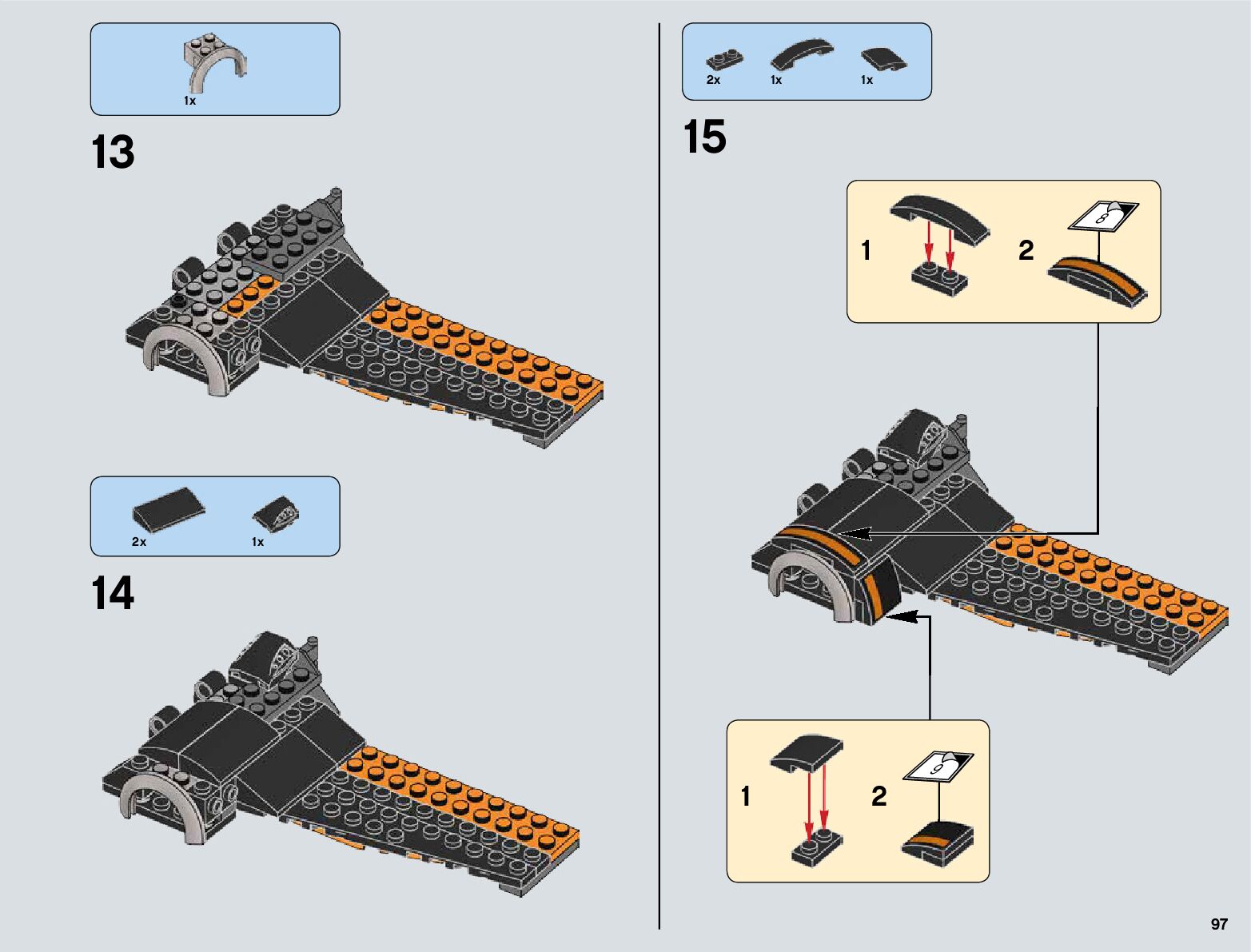 1x

13

2x

1x

14

2x

1x

1x

15

1

2

8

1

2

9

97