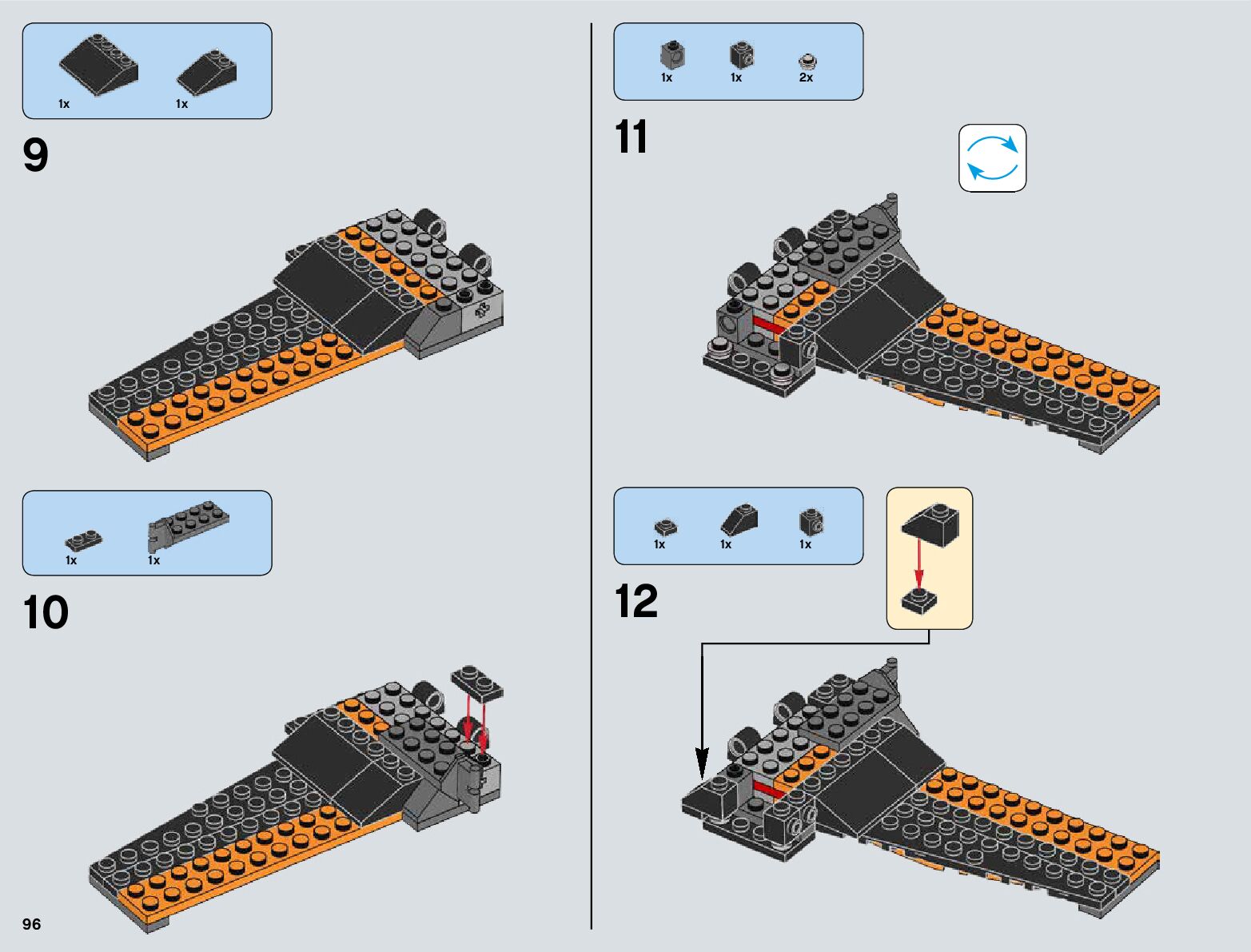 1x 1x

9

1x 1x

10

96

1x 1x 2x

11

1x 1x 1x

12