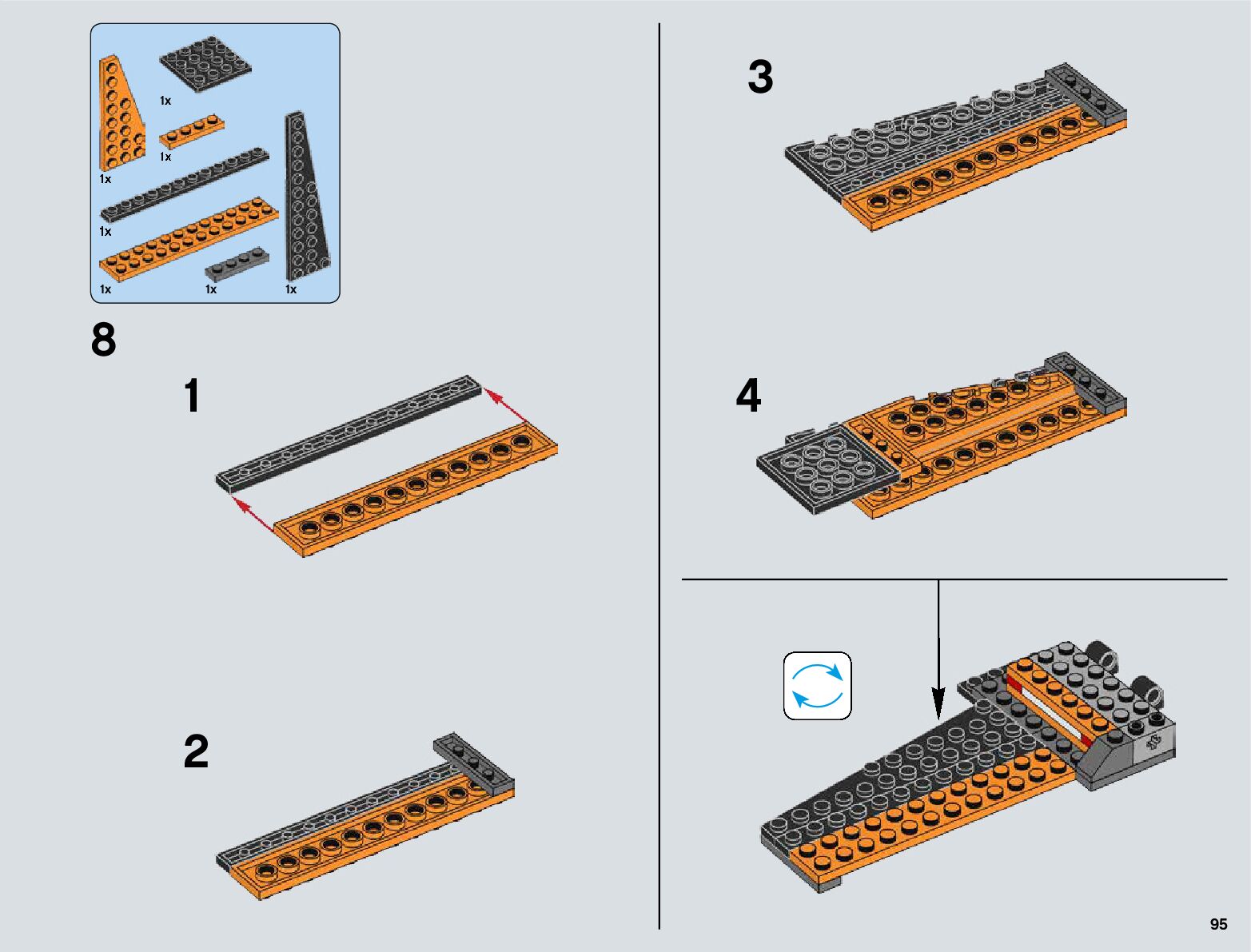 1x
1x
1x
1x
1x
1x
1x

8

1

2

3

4

95