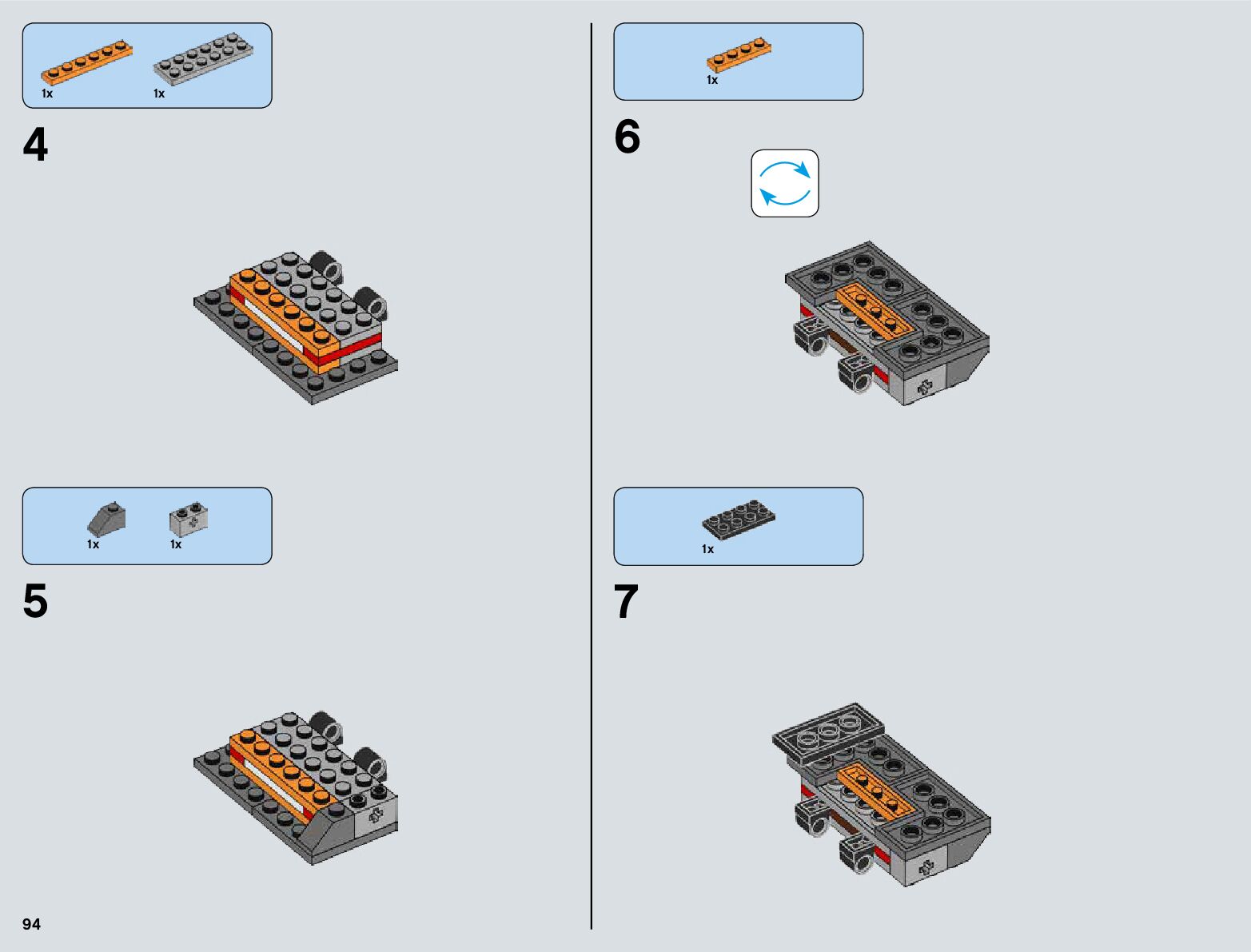 1x 1x

4

1x 1x

5

94

1x

6

1x

7