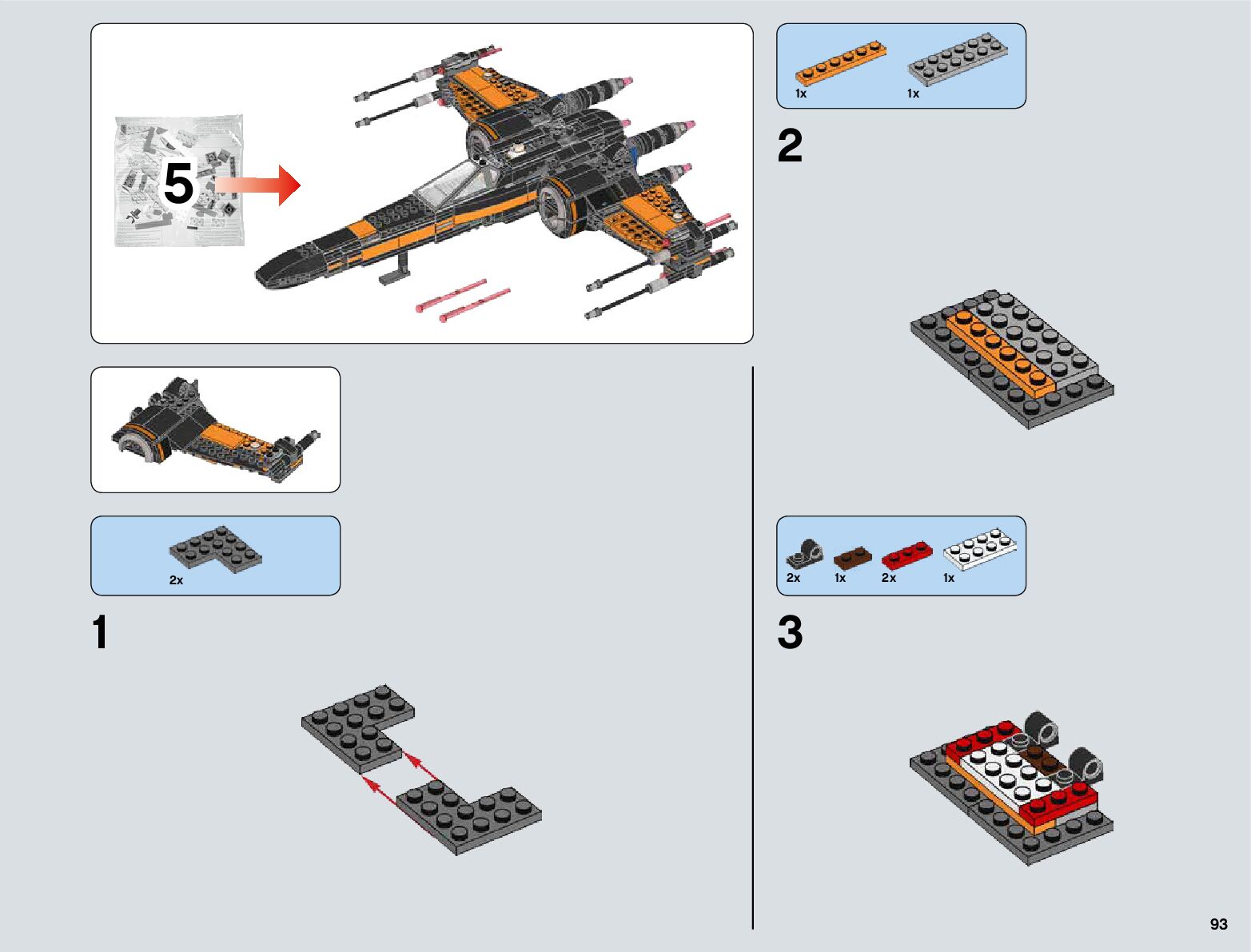 5

2x

1

1x 1x

2

2x 1x 2x 1x

3

93