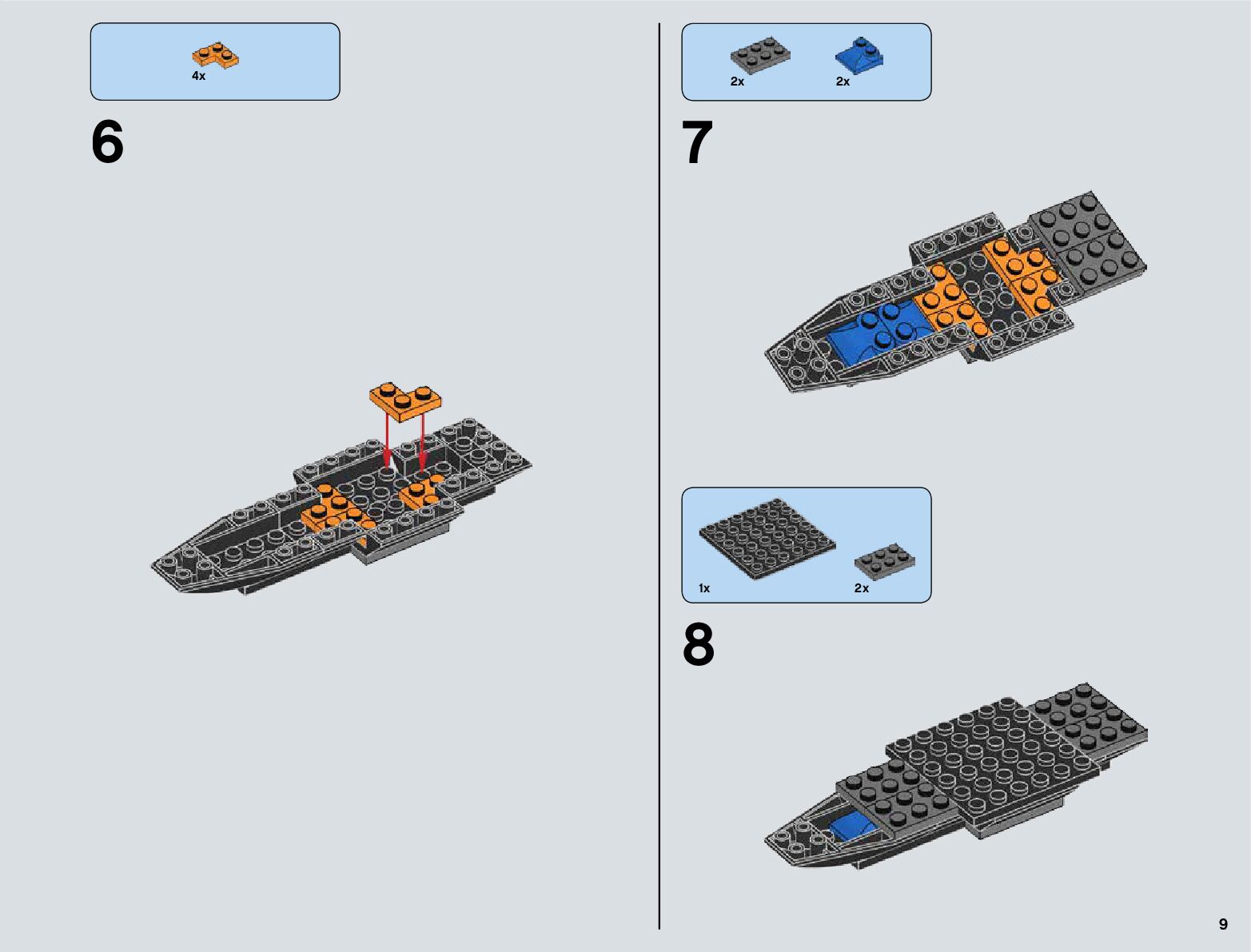 4x

6

2x 2x

7

1x 2x

8

9