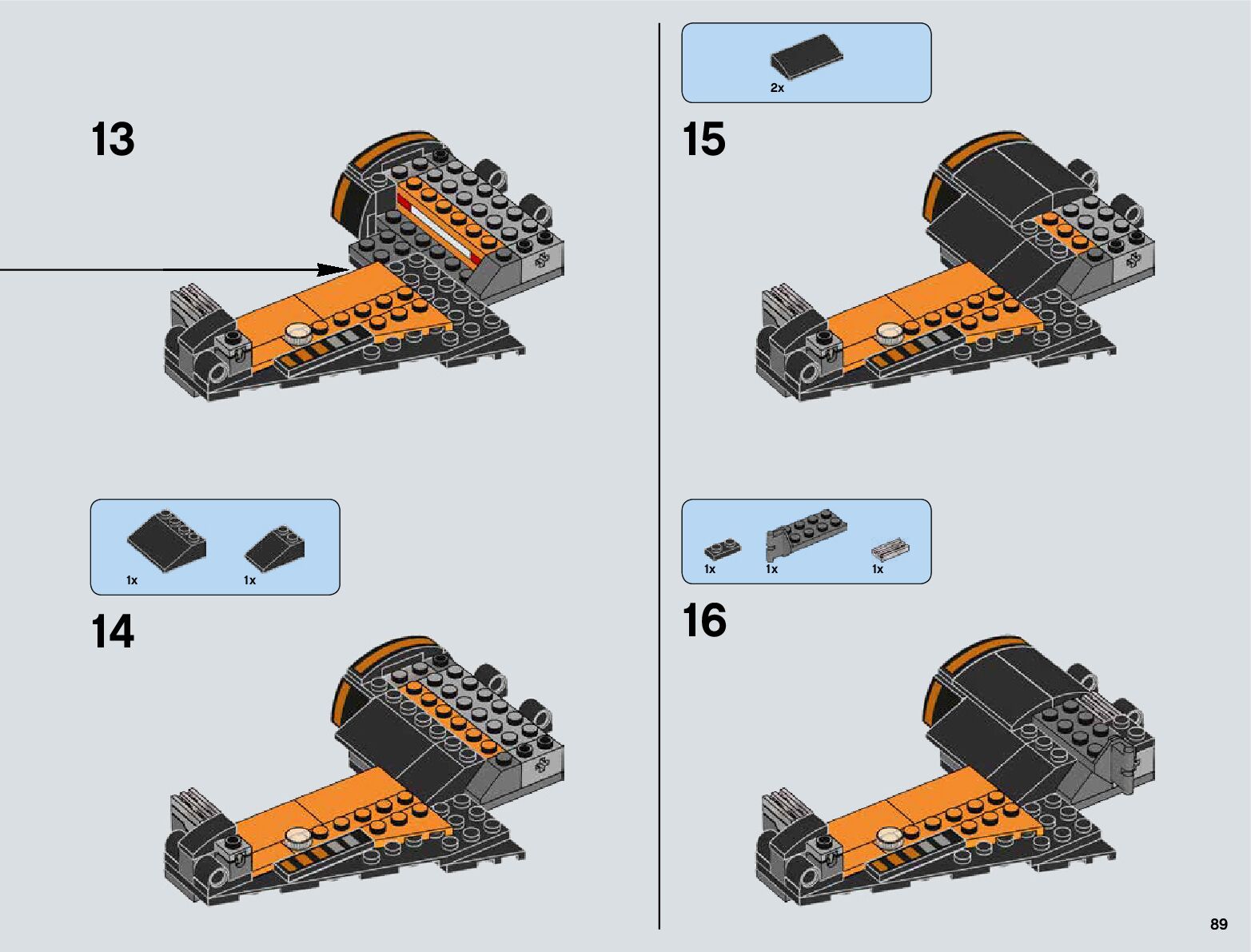 13

1x 1x

14

2x

15

1x 1x 1x

16

89