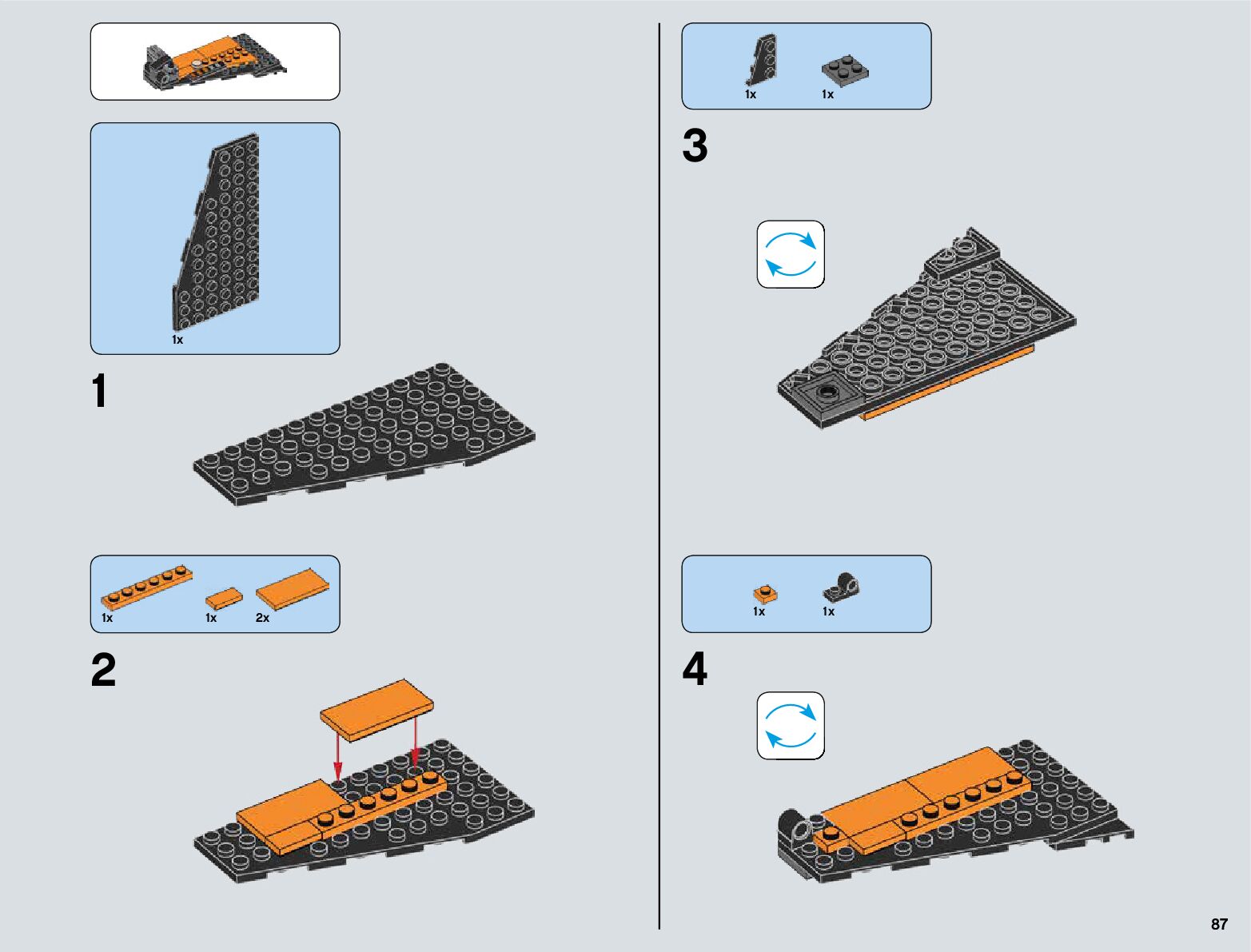 1x

1

1x 1x 2x

2

1x 1x

3

1x 1x

4

87