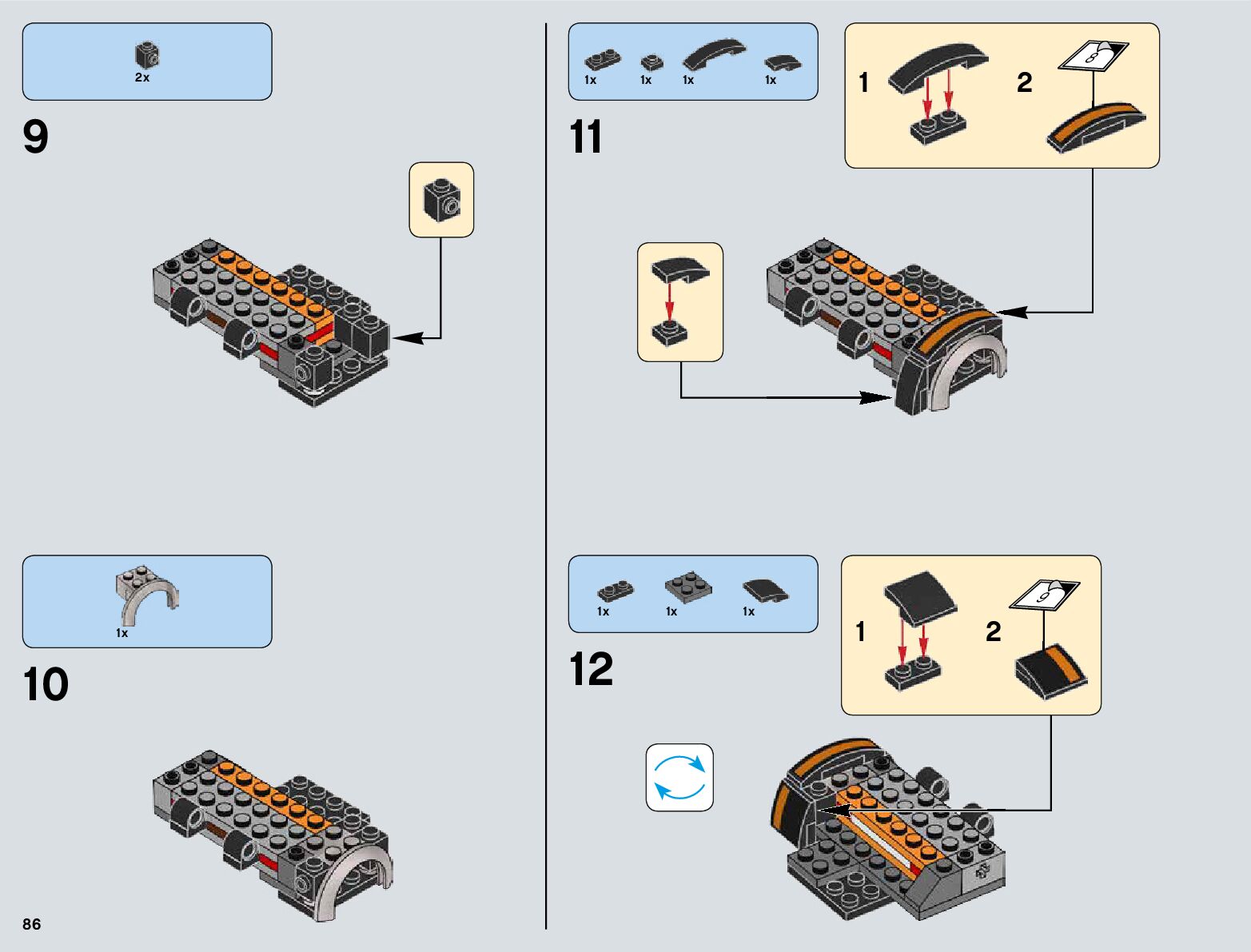 2x

9

1x

10

86

1x 1x 1x 1x

11

1

2

8

1x 1x 1x

12

1

2

9