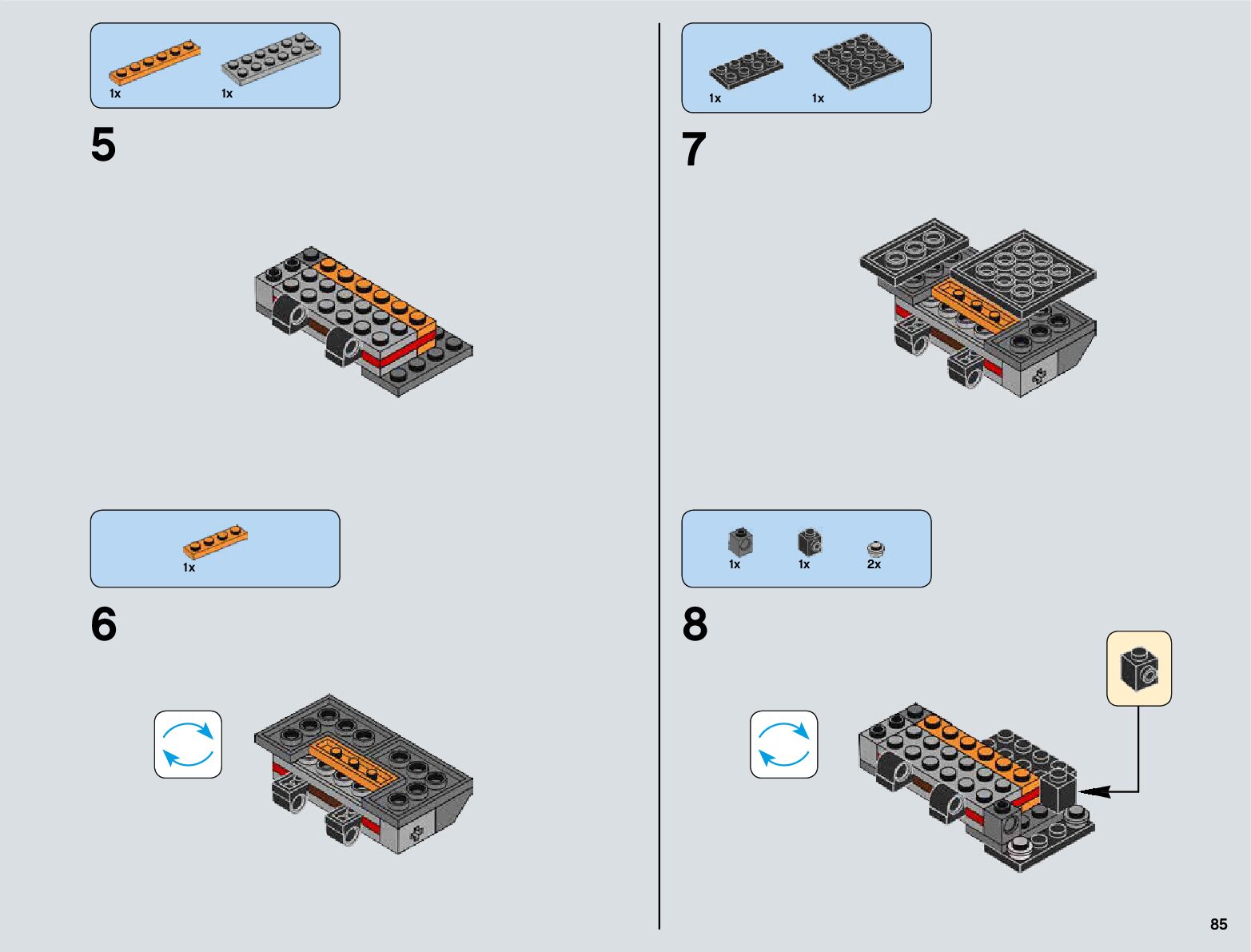 1x 1x

5

1x

6

1x 1x

7

1x 1x 2x

8

85