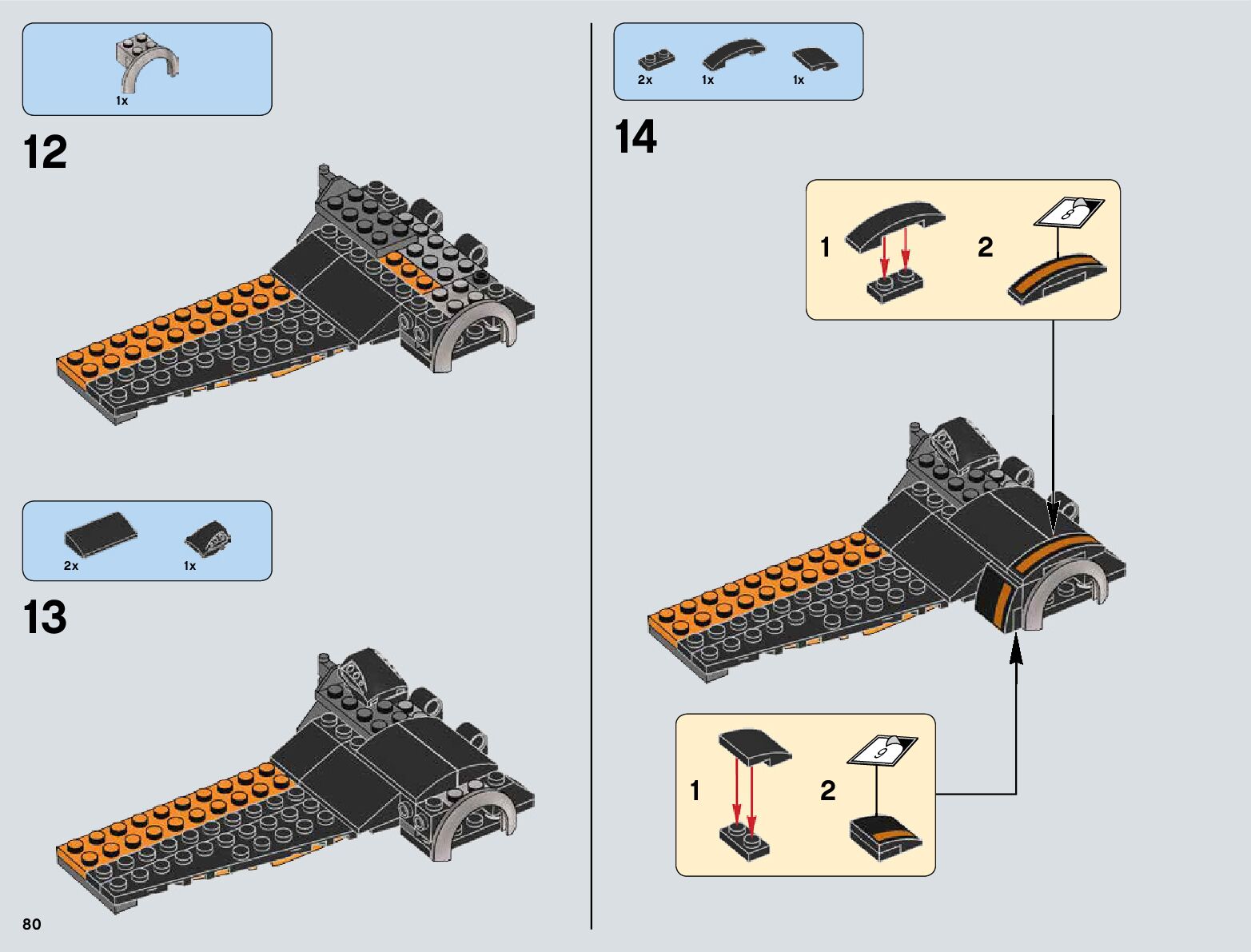 1x

12

2x 1x

13

80

2x 1x 1x

14

1 2

8

1 2

9