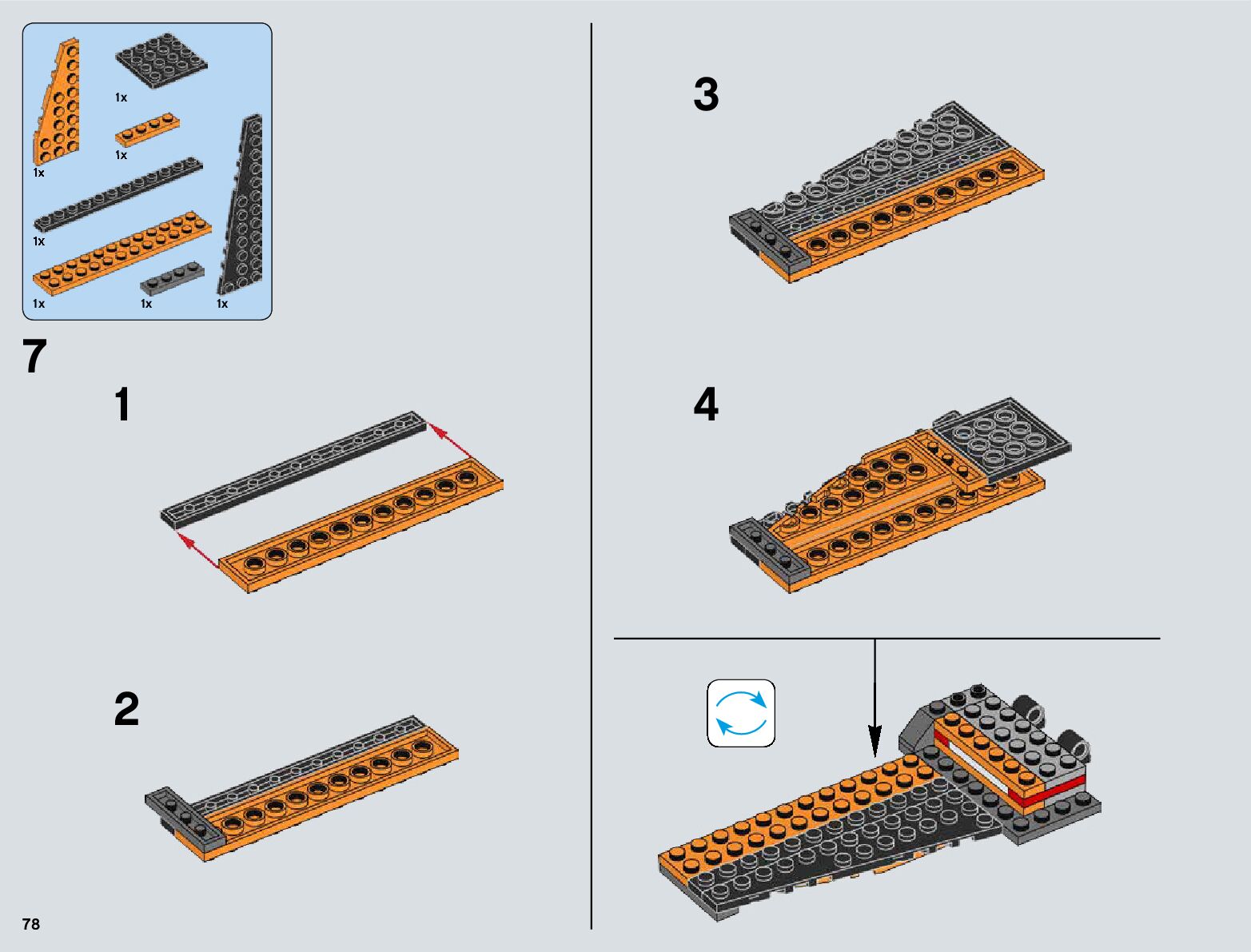 1x
1x
1x
1x
1x
1x
1x

7

1

2

3

4

78