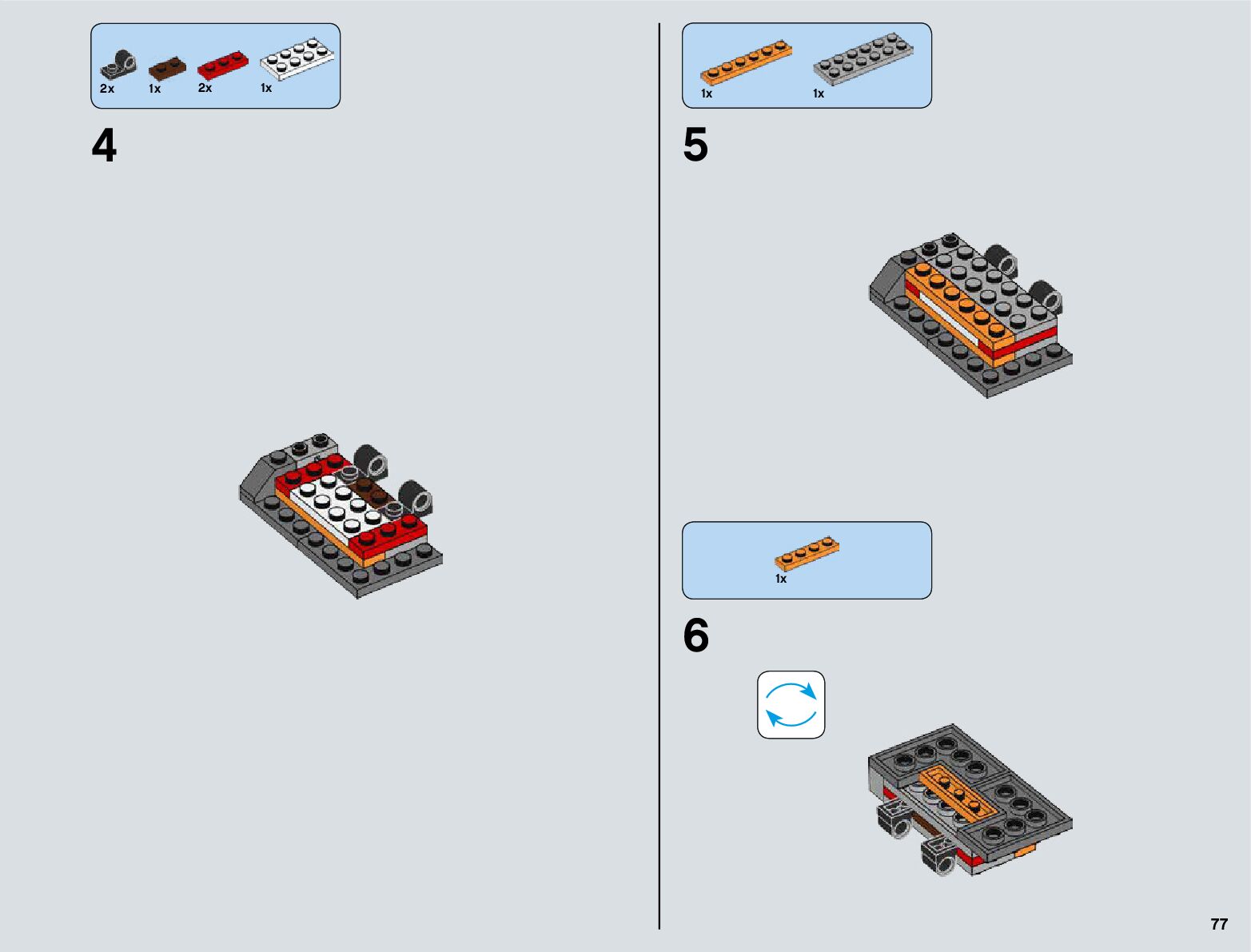 2x 1x 2x 1x

4

1x 1x

5

1x

6

77