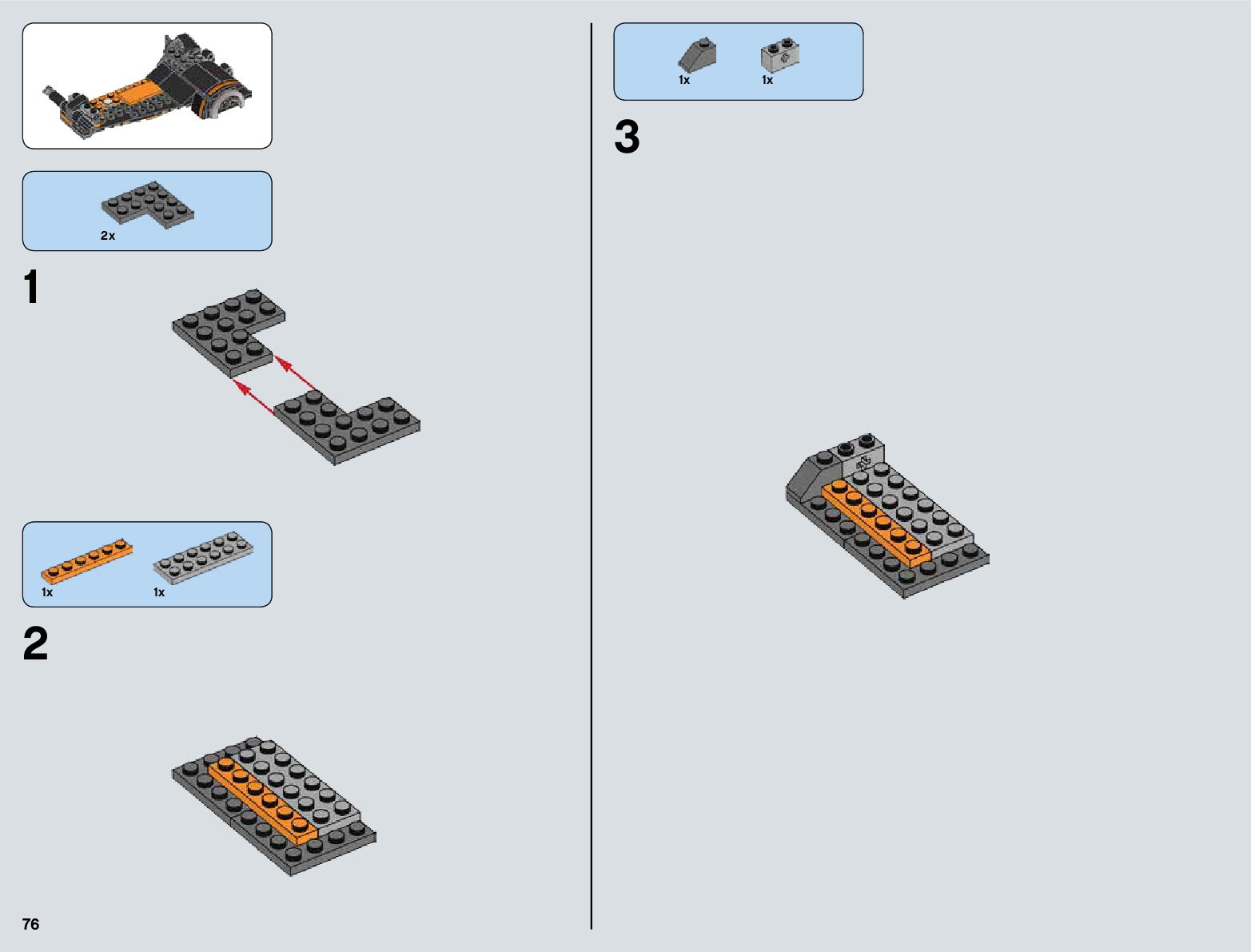 2x

1

1x

1x

2

76

1x

1x

3