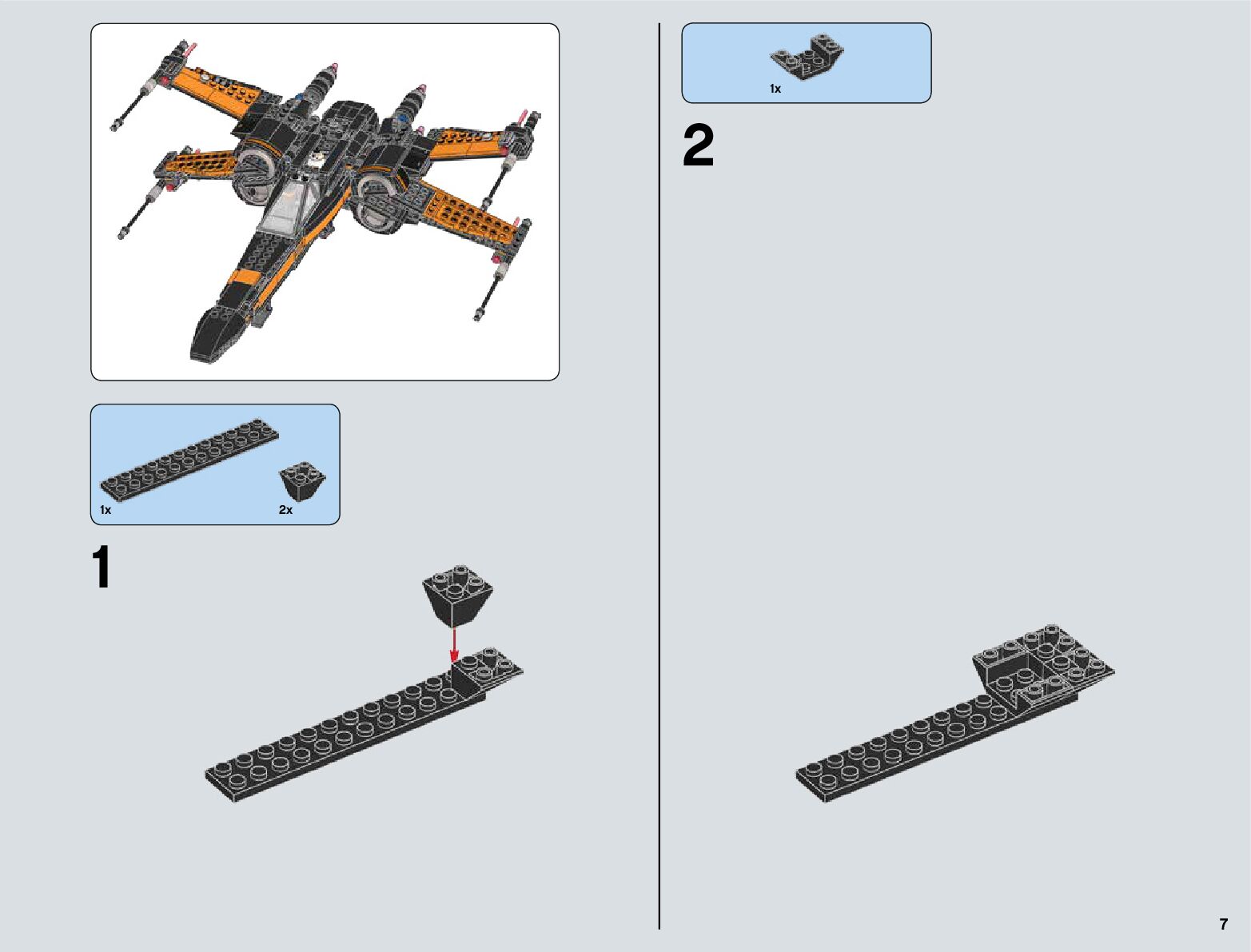 1x

2x

1

1x

2

7