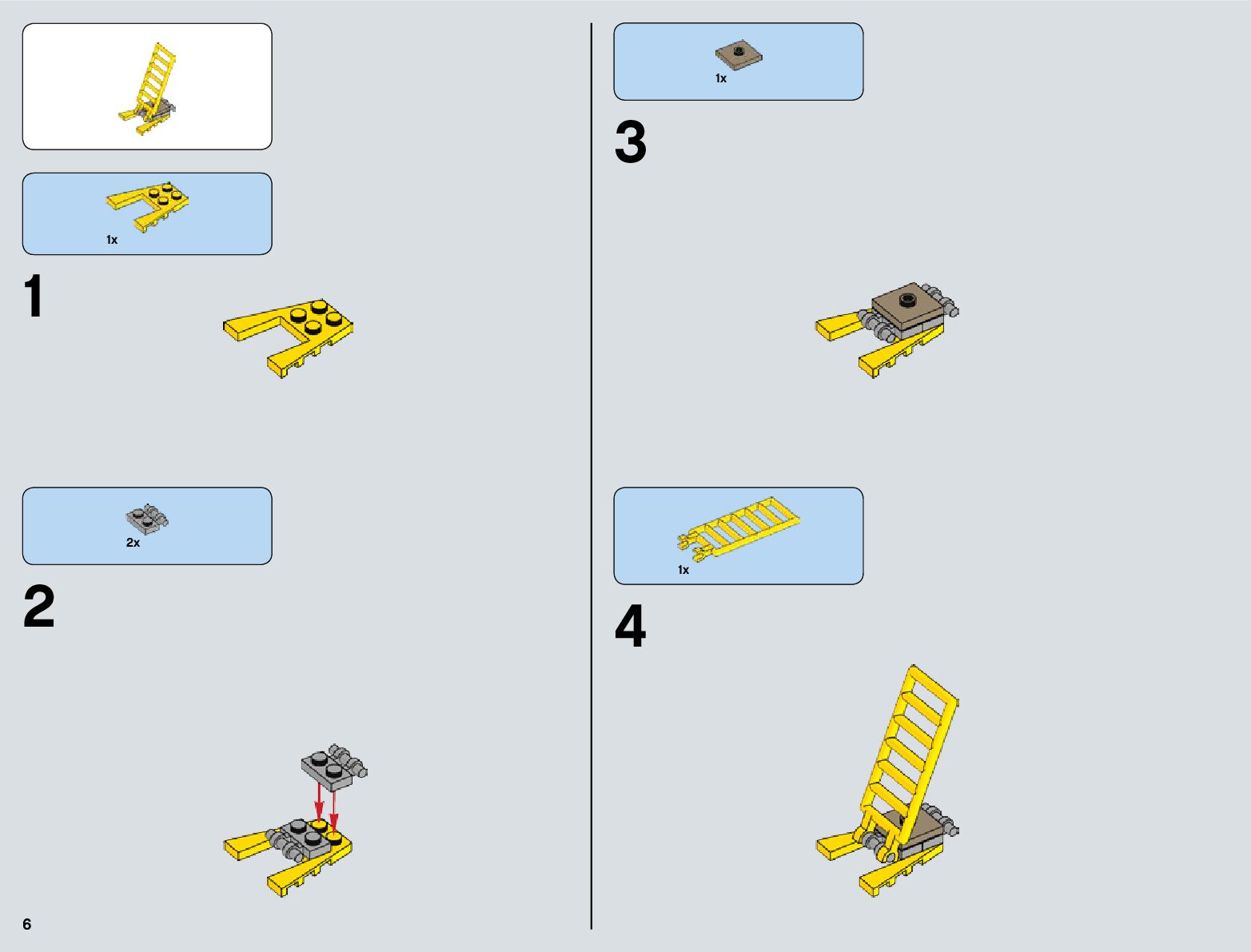 1x

1

2x

2

6

1x

3

1x

4