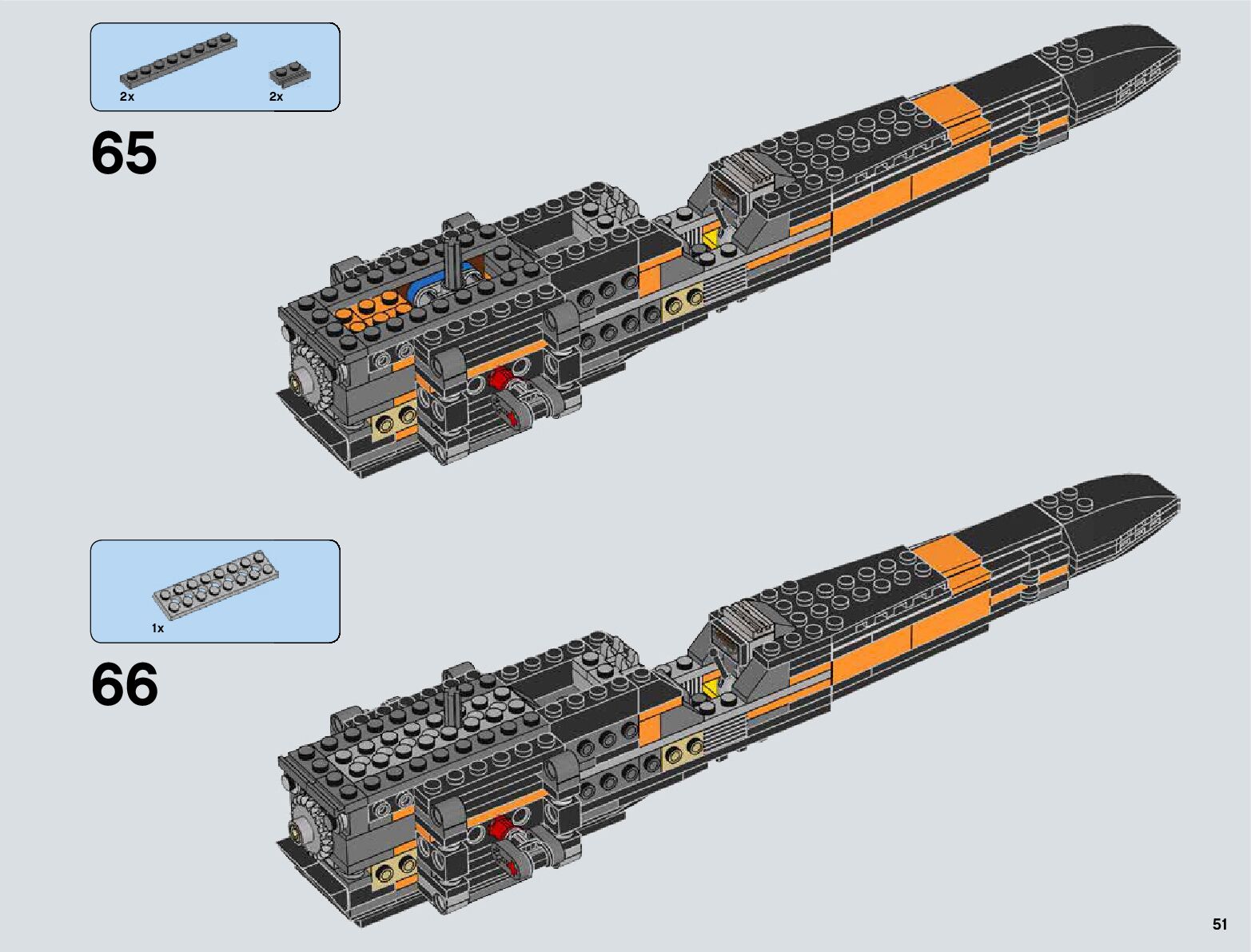 2x 2x

65

1x

66

51