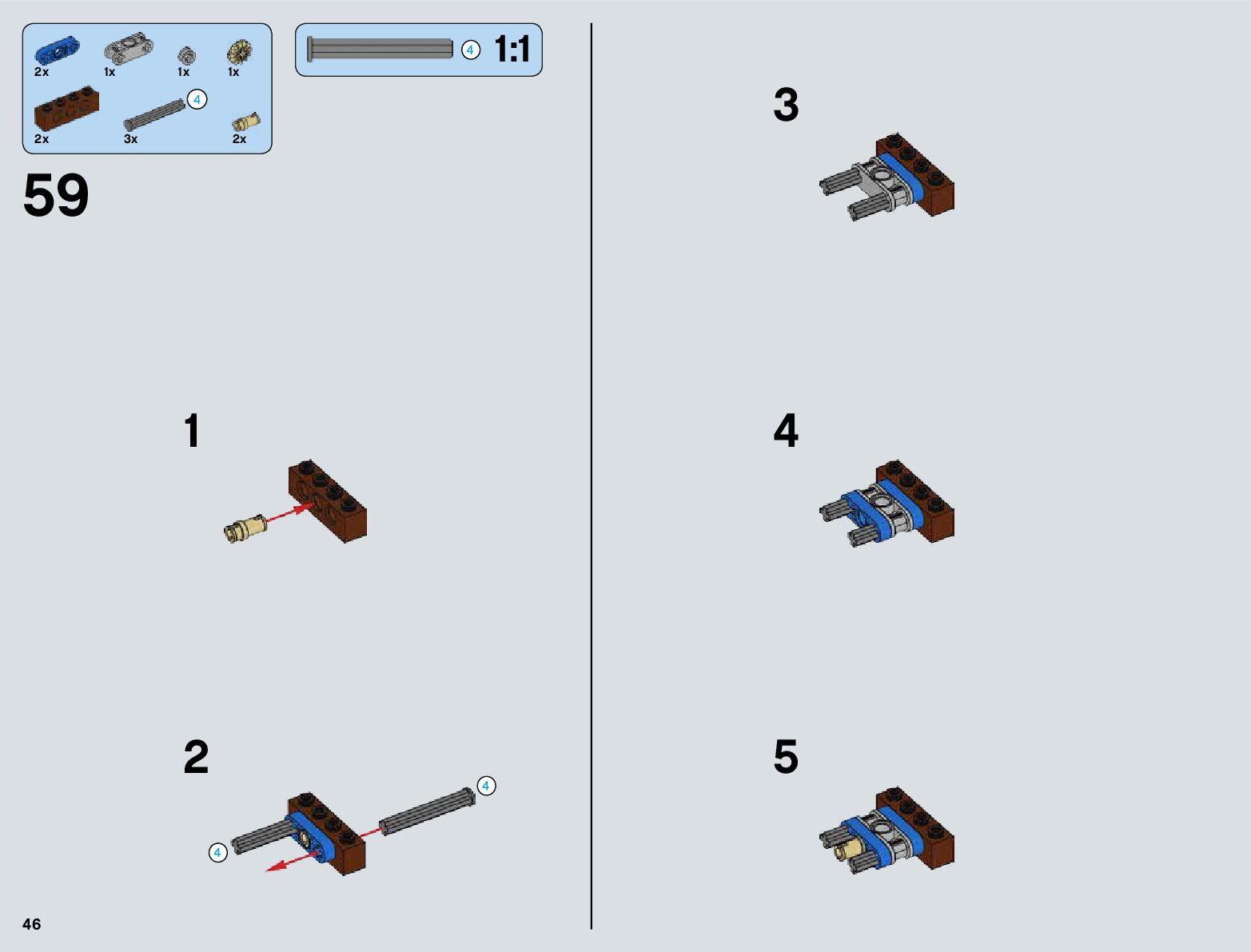 2x 1x 1x 1x

2x 4 3x 2x

4 1:1

59

1

2

4

4

3

4

5

46