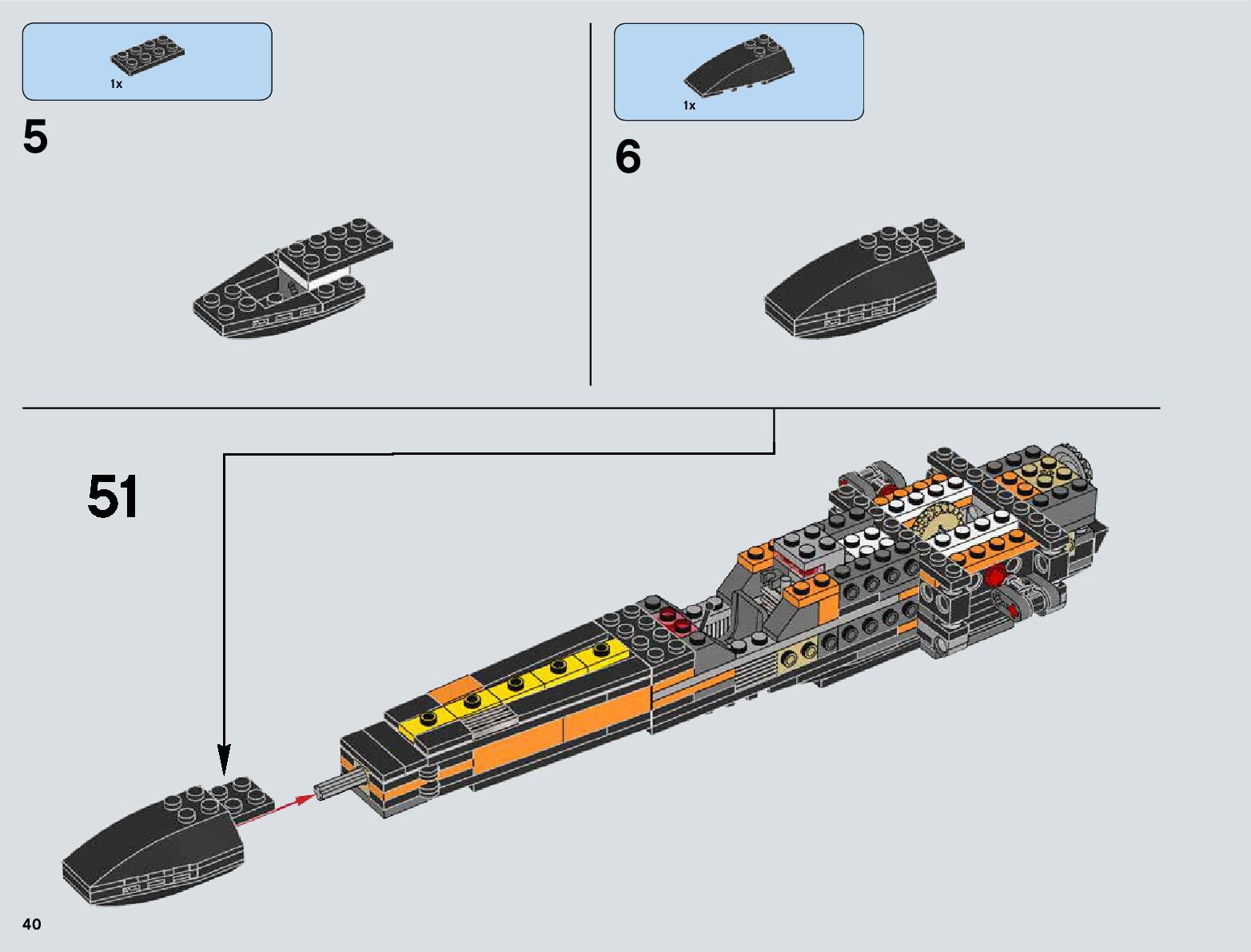 1x

5

1x

6

51

40