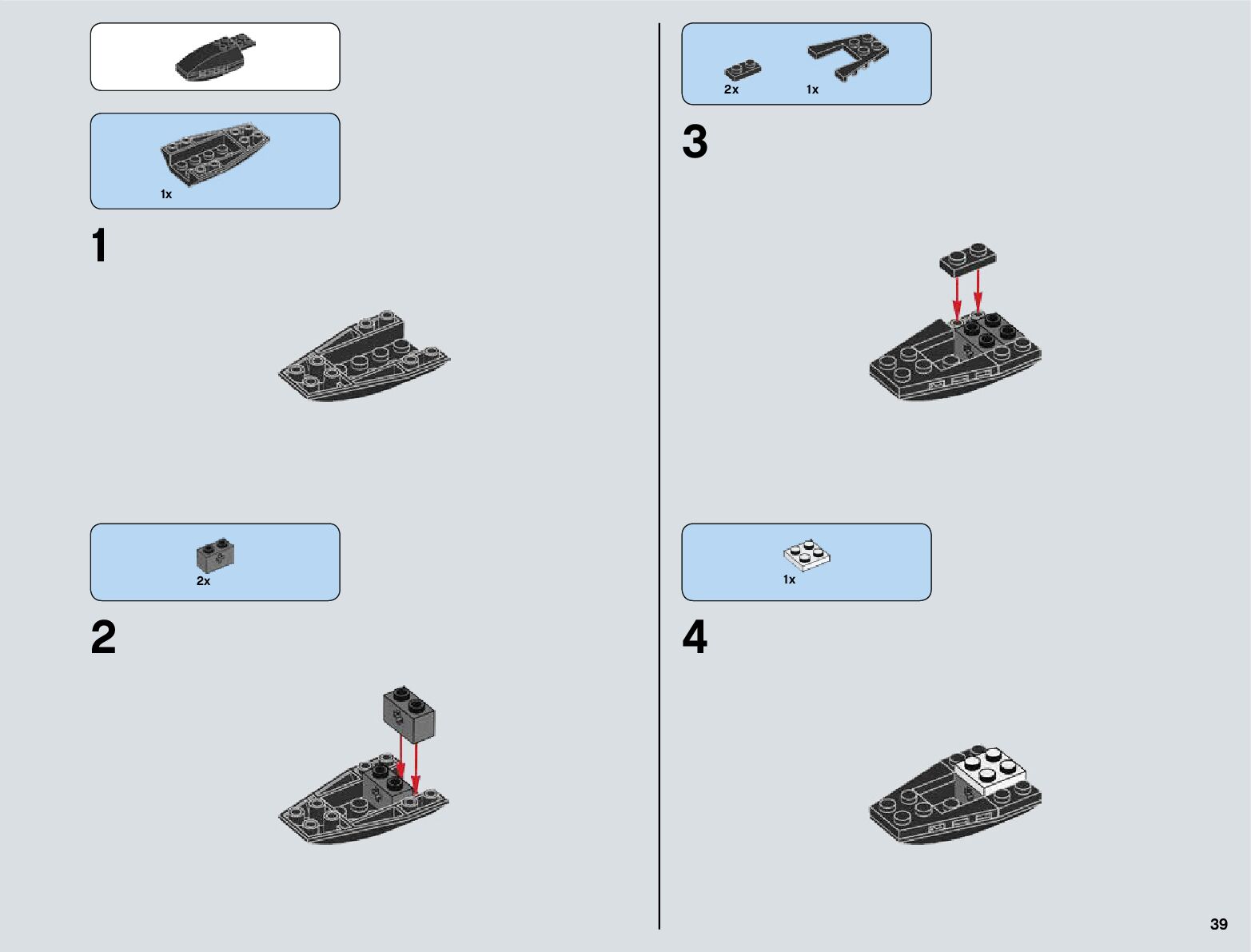 1x

1

2x

2

2x 1x

3

1x

4

39