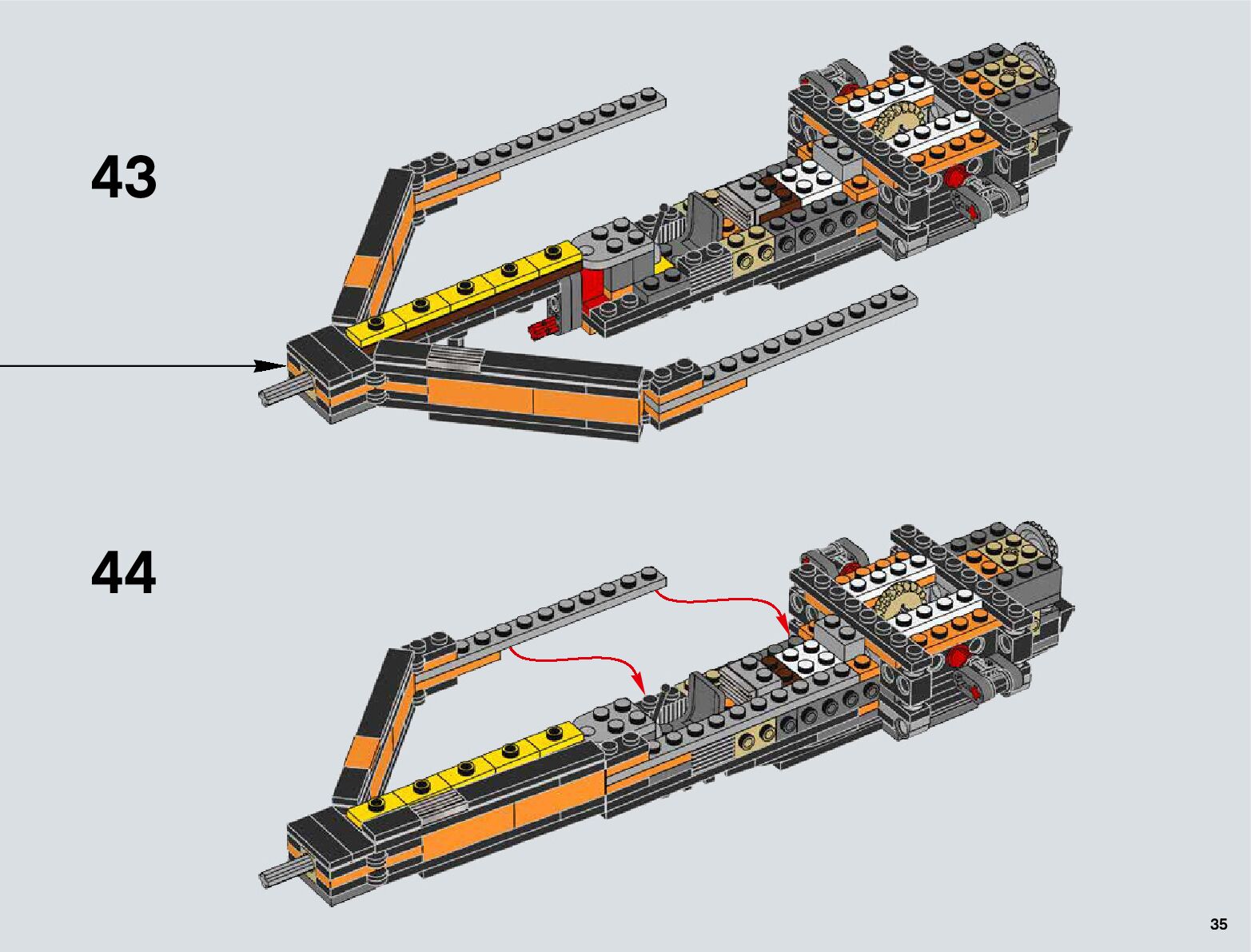 43

44

35