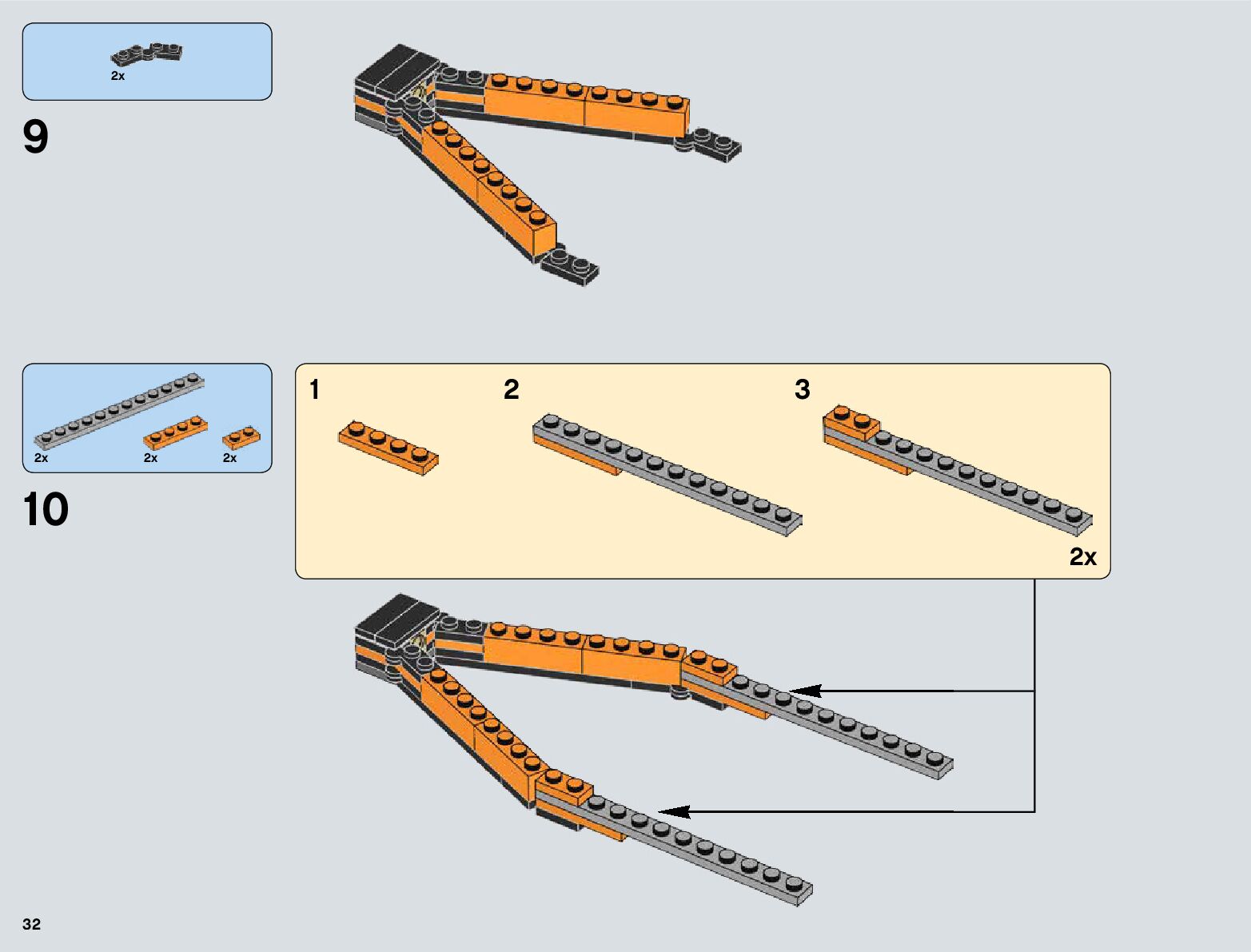 2x

9

2x 2x 2x

10

1

2

3

2x

32