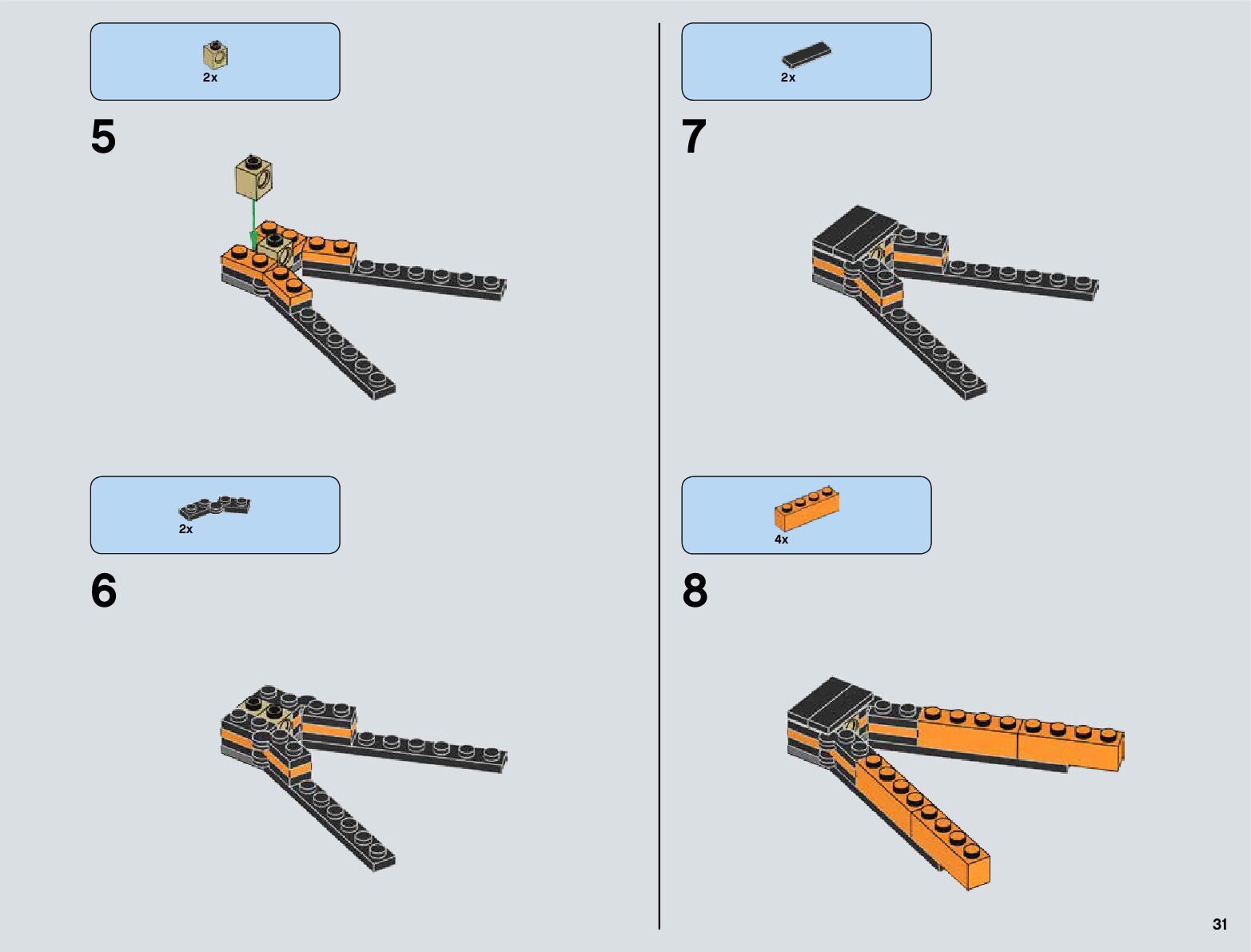 2x

5

2x

6

2x

7

4x

8

31