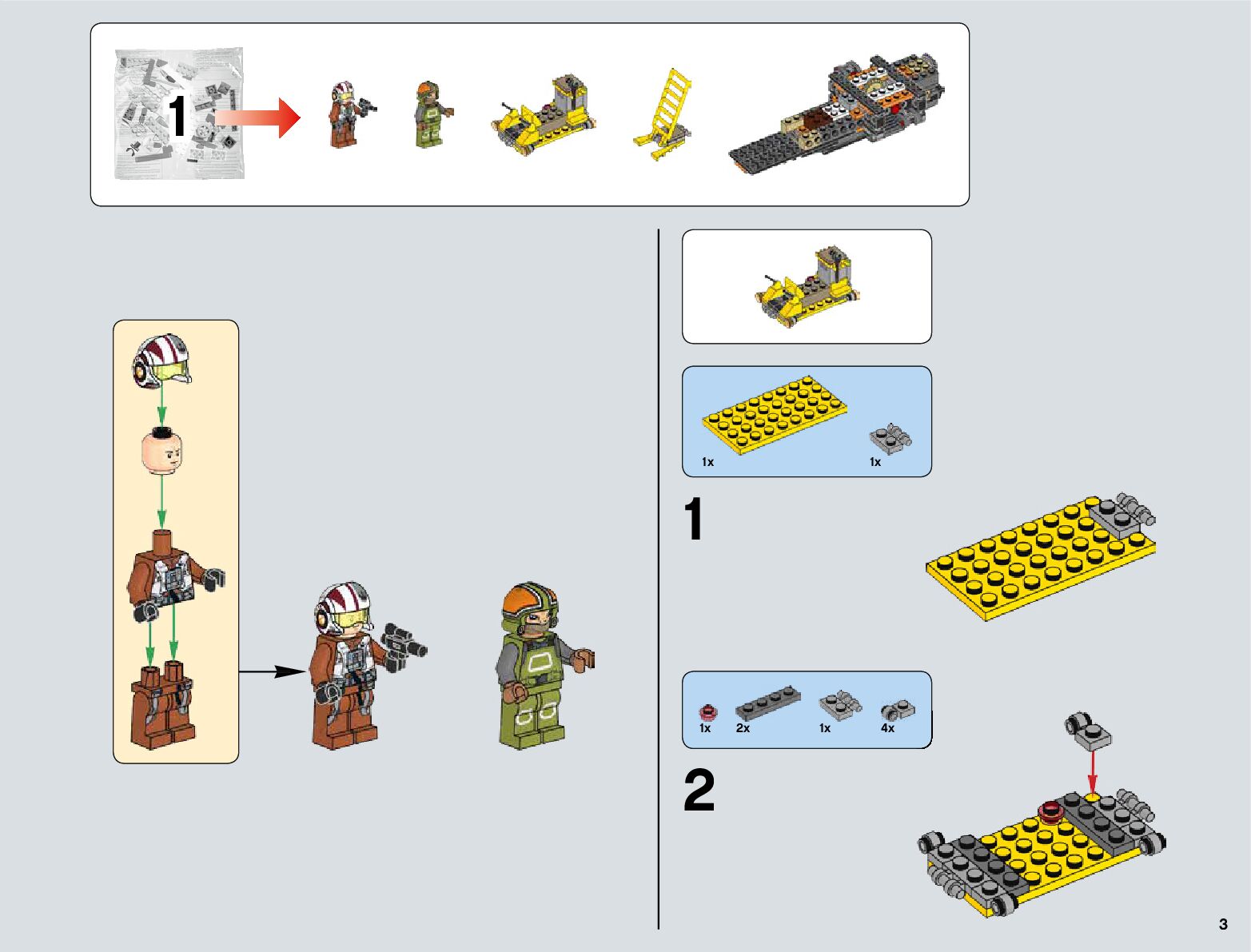 1

1x

1x

1

1x 2x 1x 4x

2

3