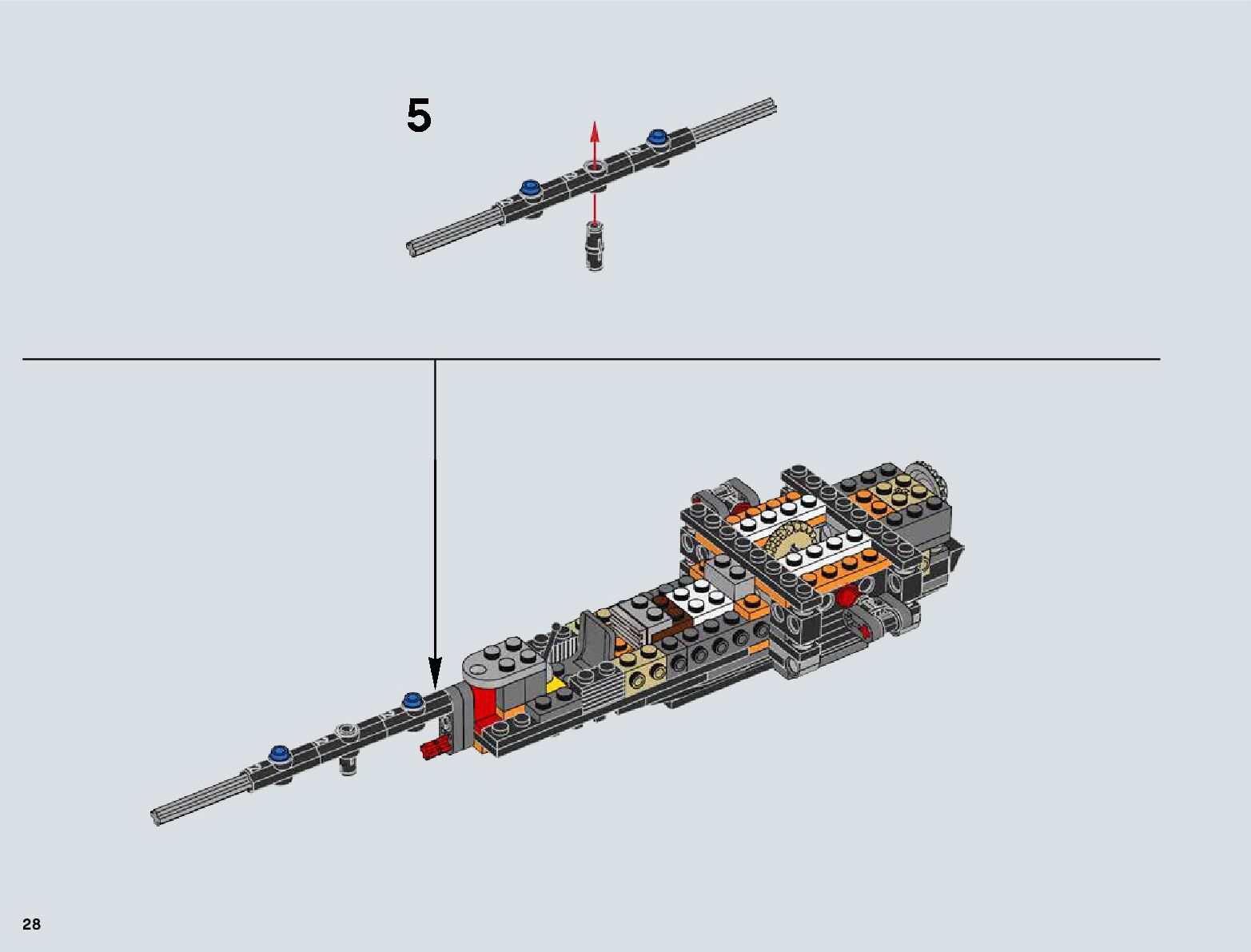 5

28