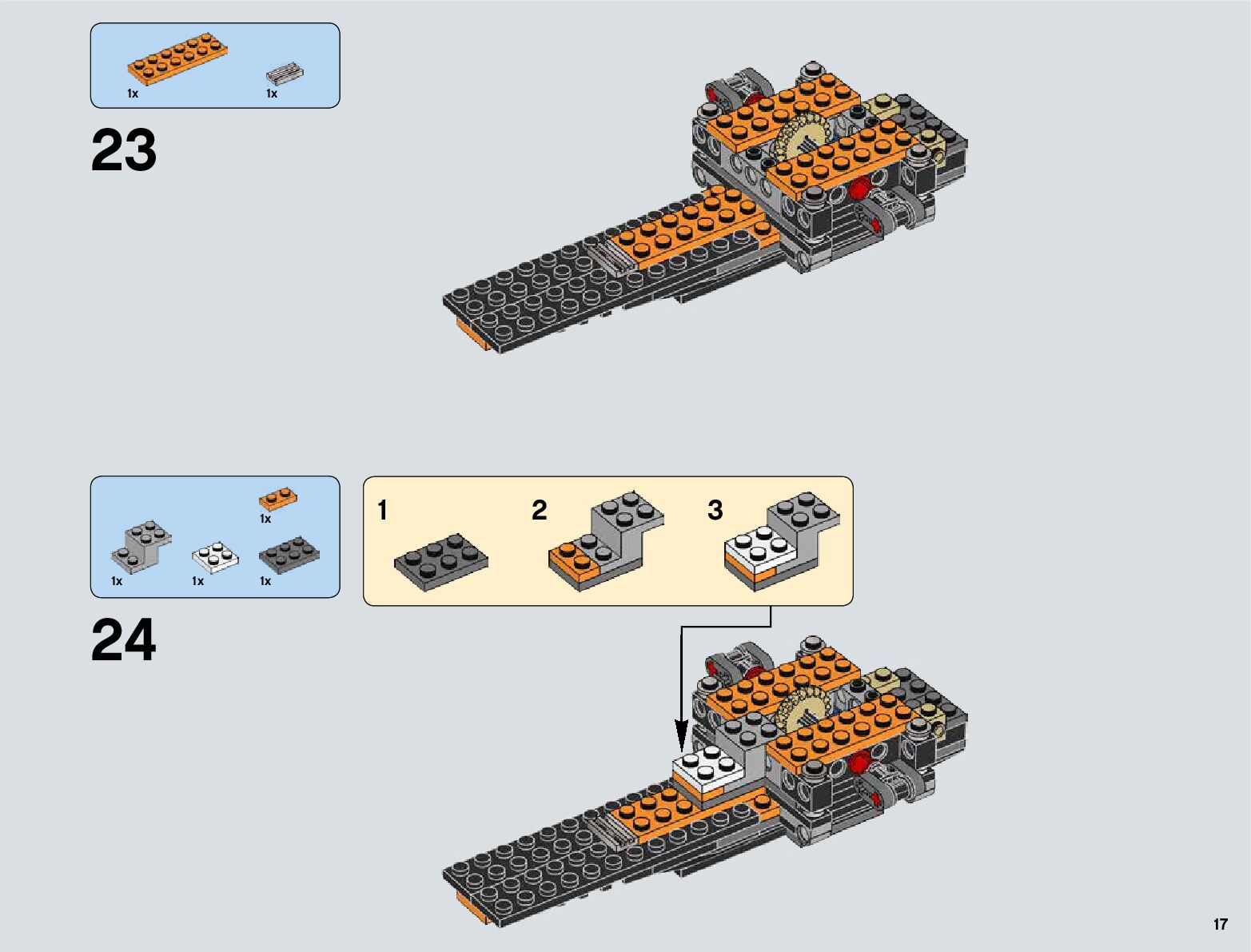 1x
1x

23

1x
1x
1x
1x

24

1
2
3

17