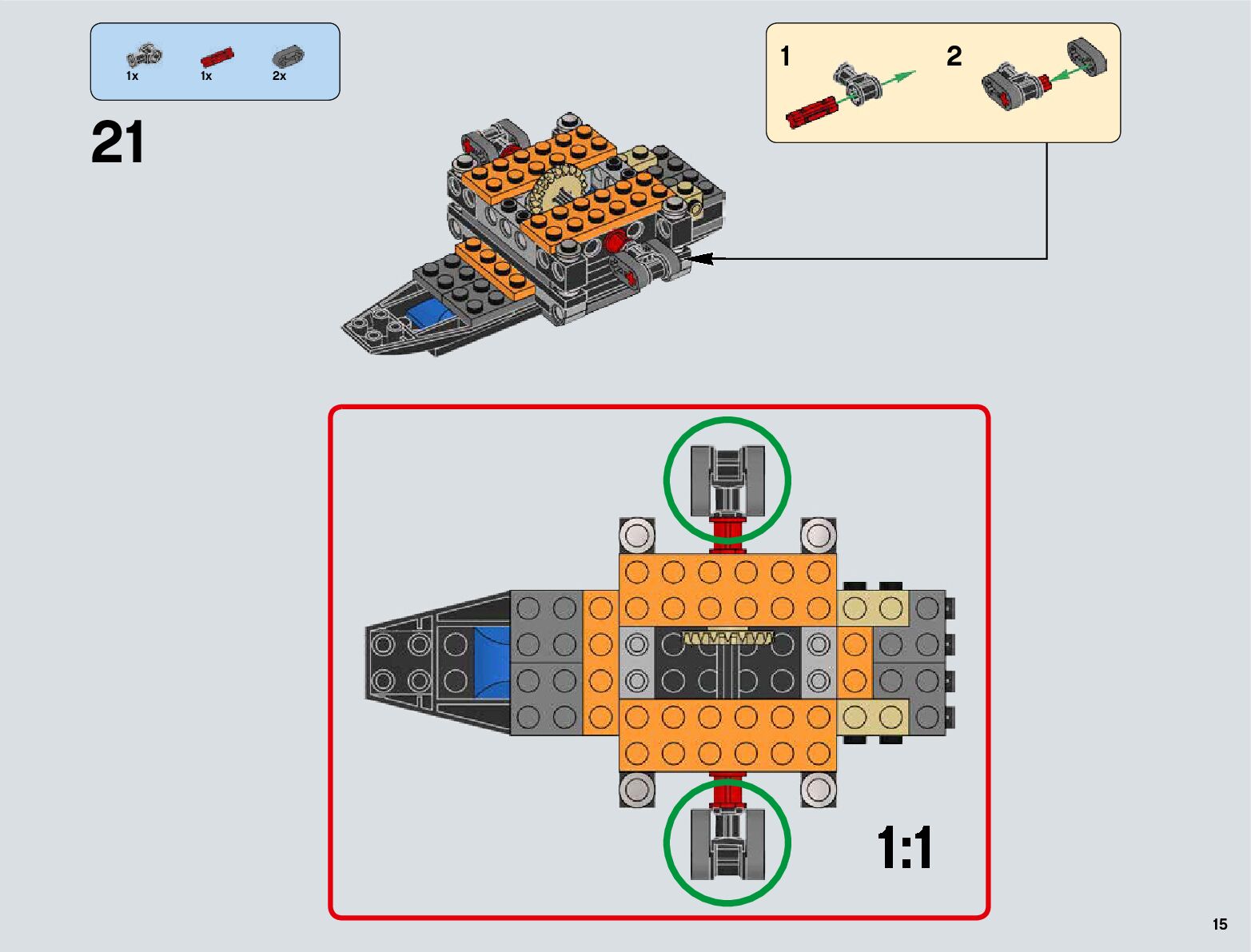 1x 1x 2x

21

1

2

1:1

15