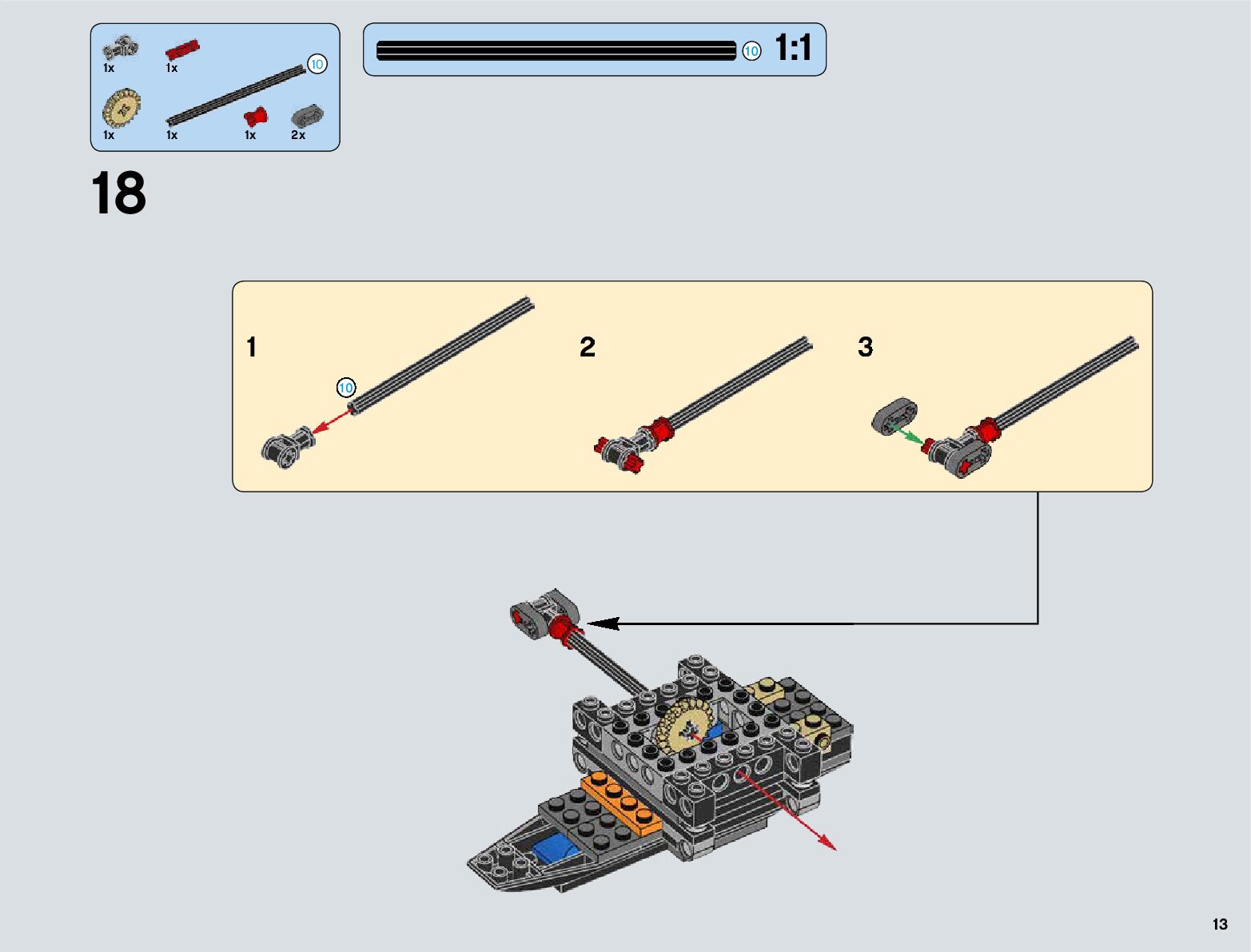 1x 1x 10
1x 1x 1x 2x

10 1:1

18

1 10

2

3

13