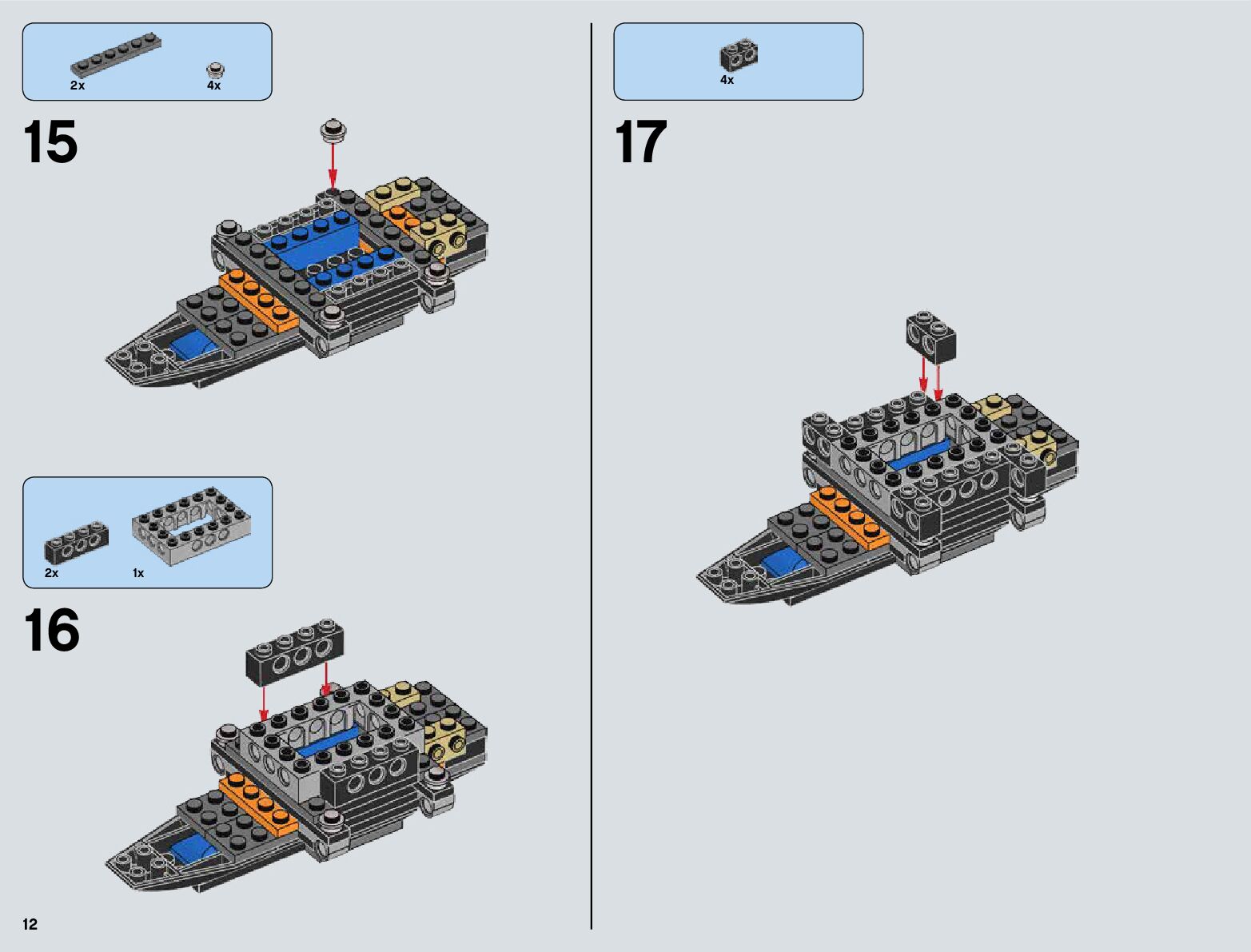 2x 4x

15

2x 1x

16

12

4x

17