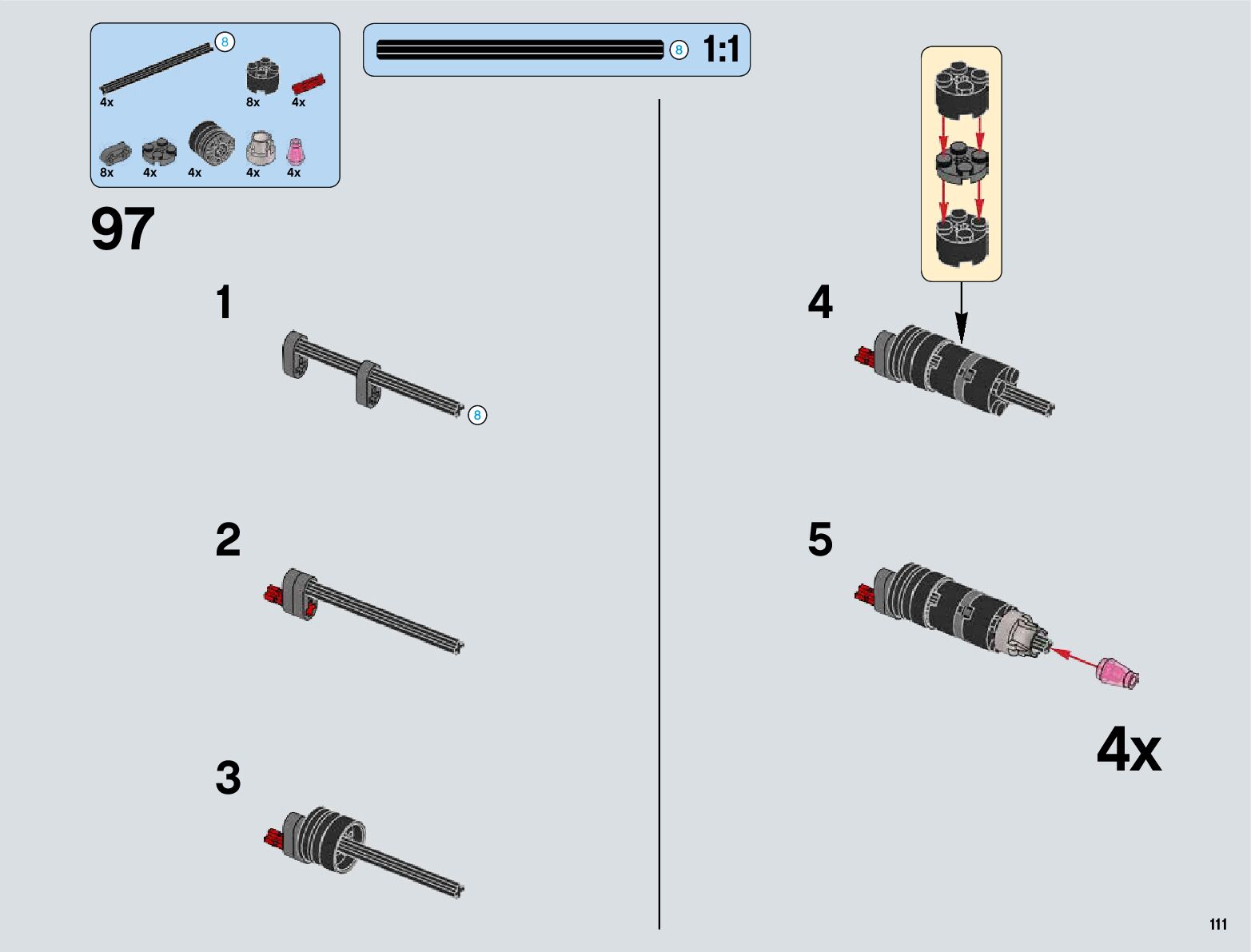 8
4x
8x
4x
8x
4x
4x
4x
4x

8 1:1

97

1

8

2

3

4

5

4x

111