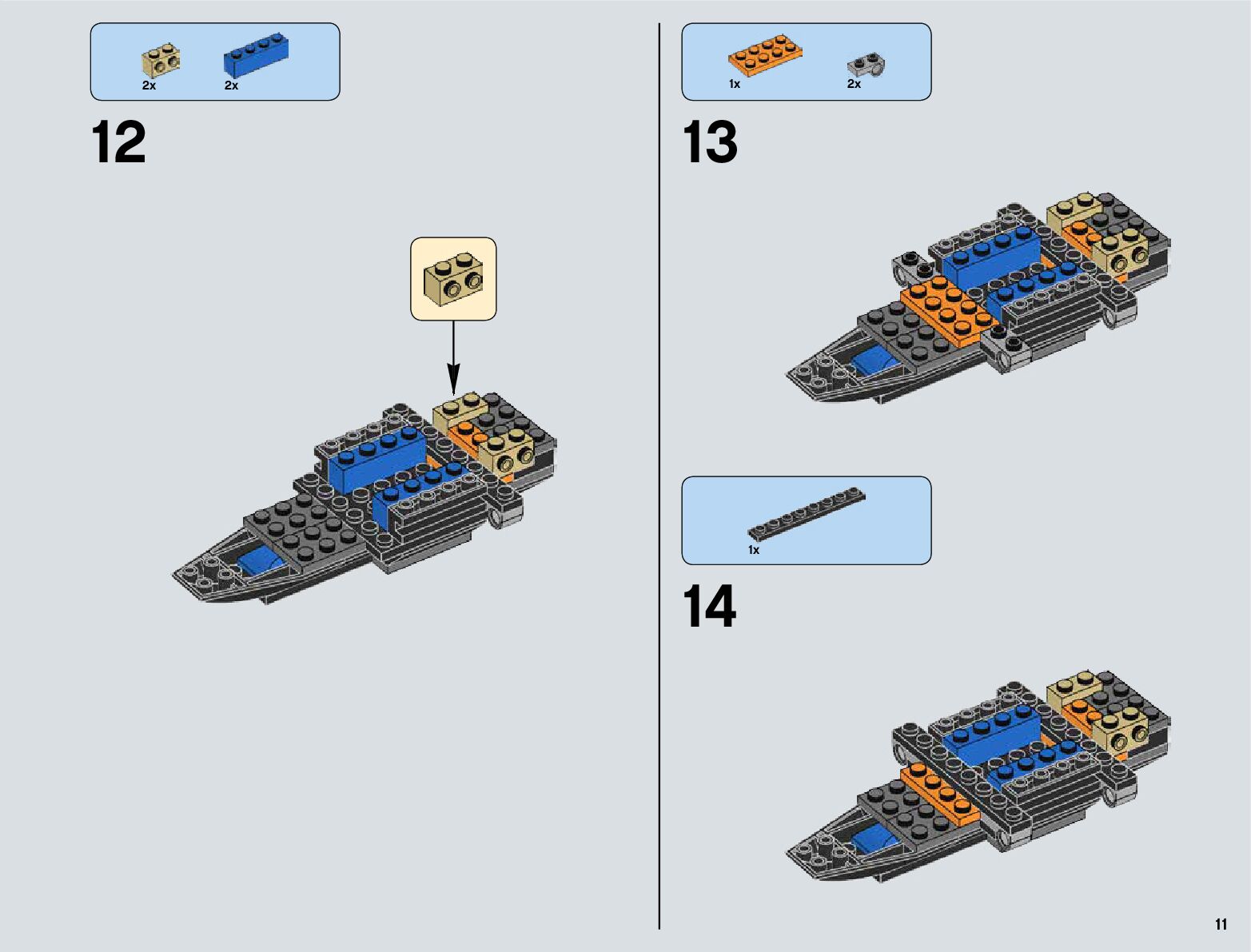 2x 2x

12

1x 2x

13

1x

14

11