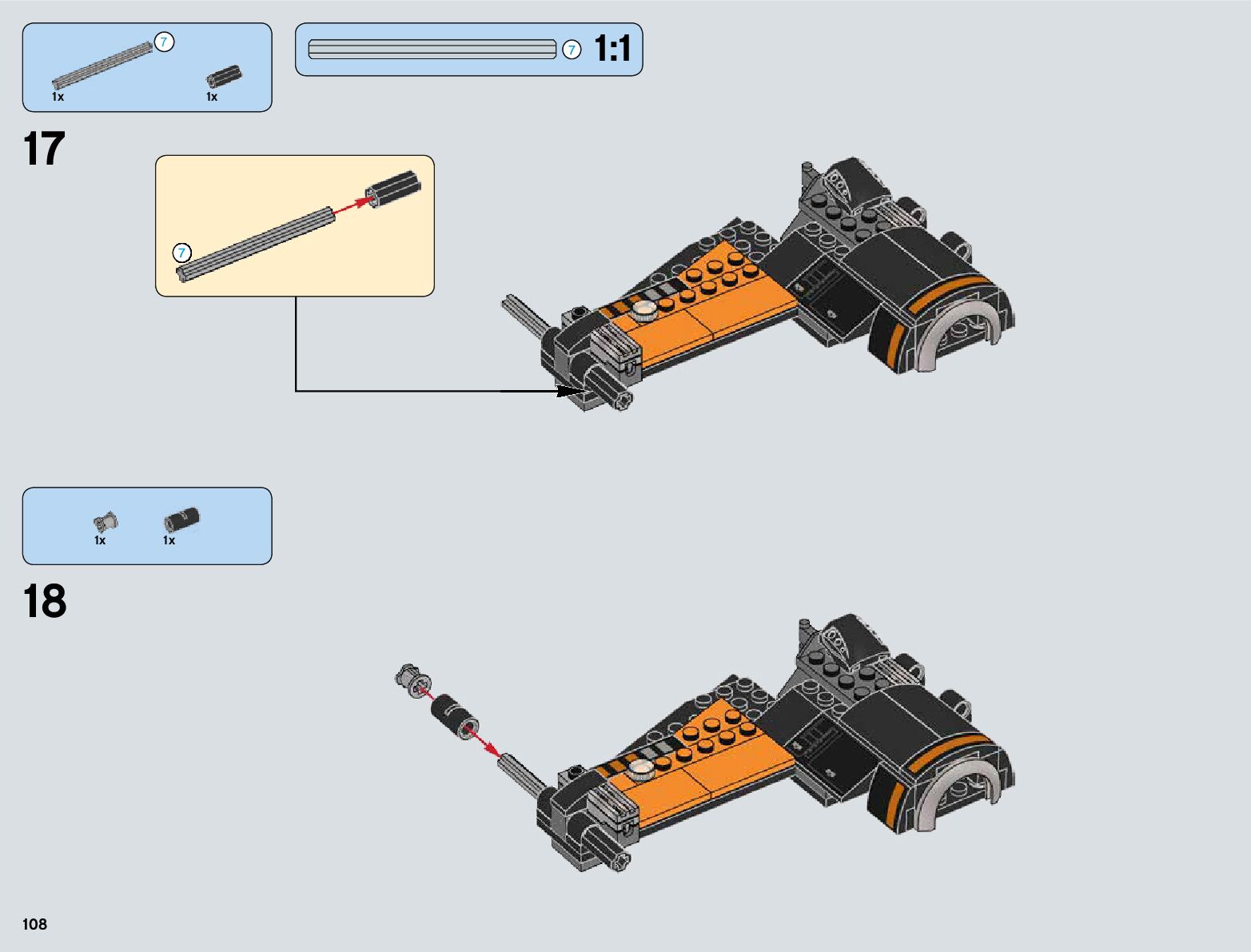 7
1x
1x

7
1:1

17

7

1x
1x

18

108