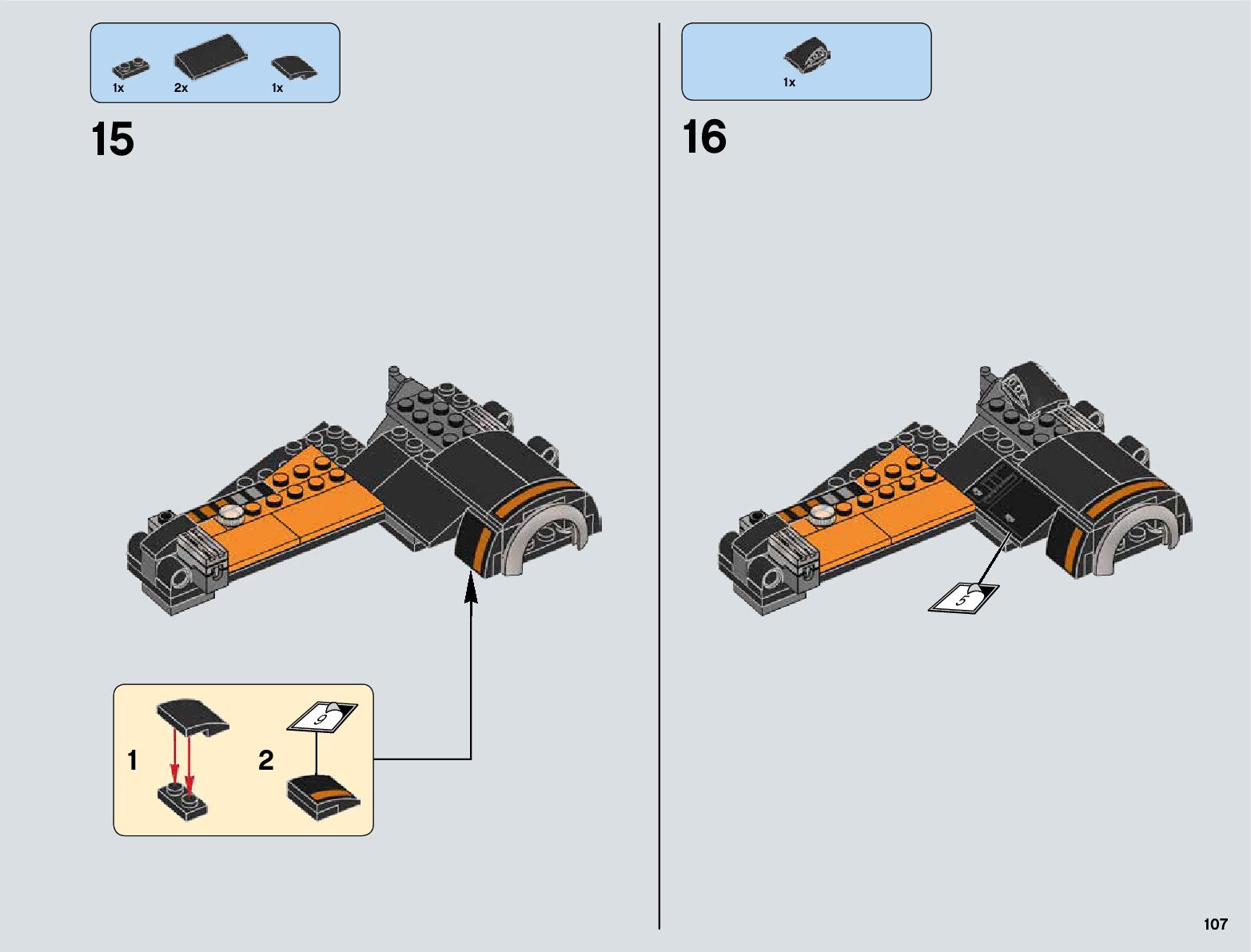 1x 2x 1x

15

1

2

9

1x

16

5

107