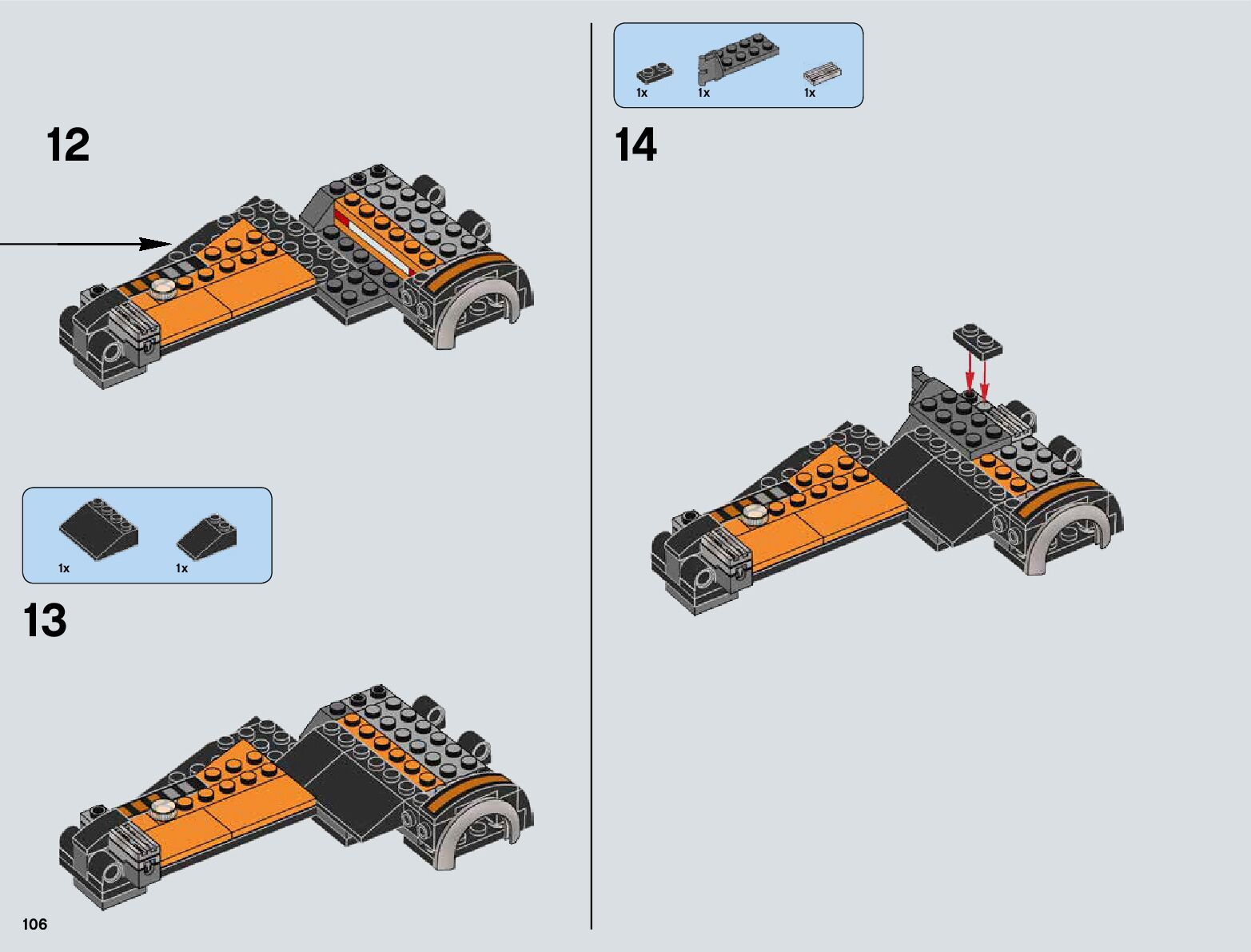 12

1x

1x

13

106

1x

1x

1x

14