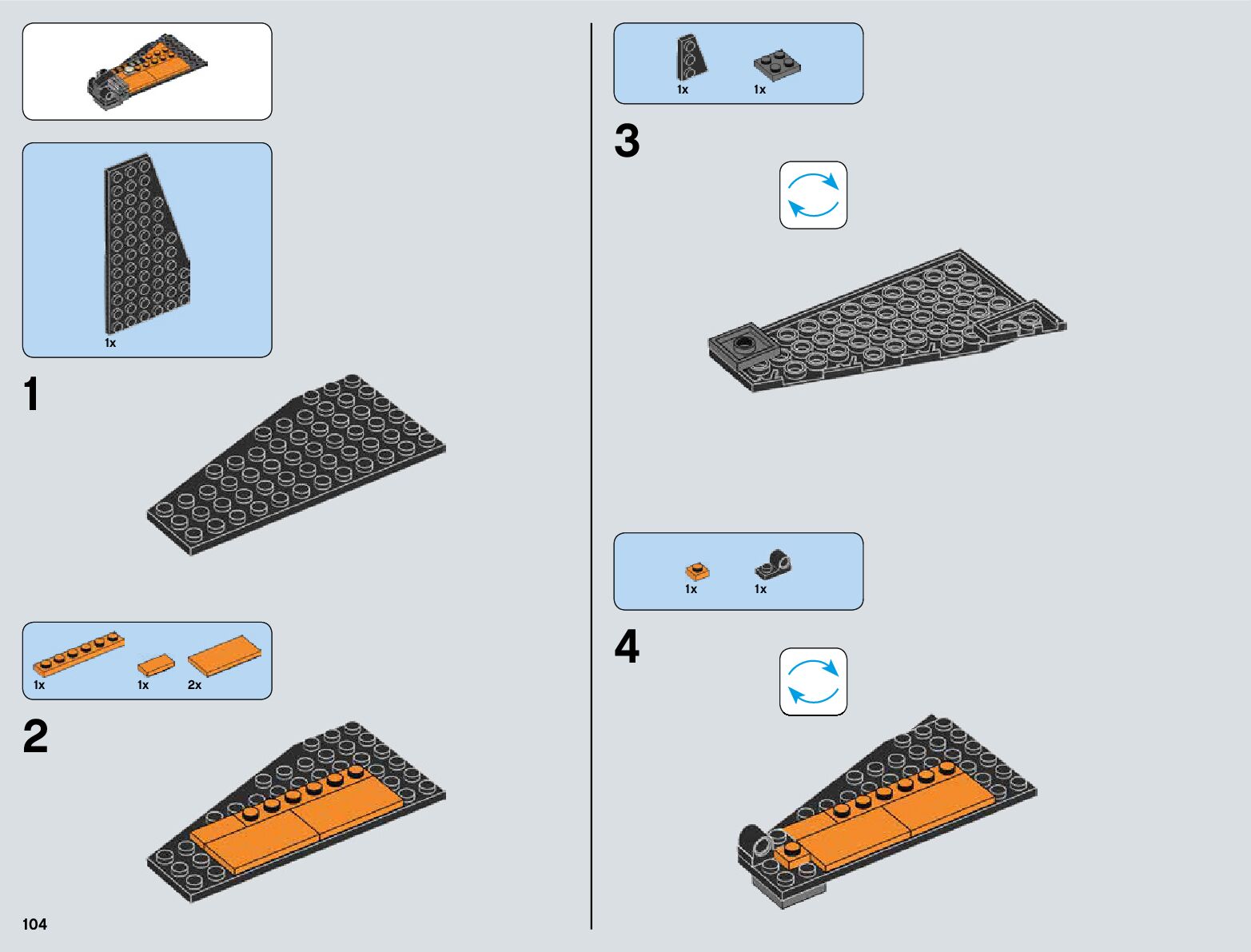 1x

1

1x 1x 2x

2

104

1x 1x

3

1x 1x

4