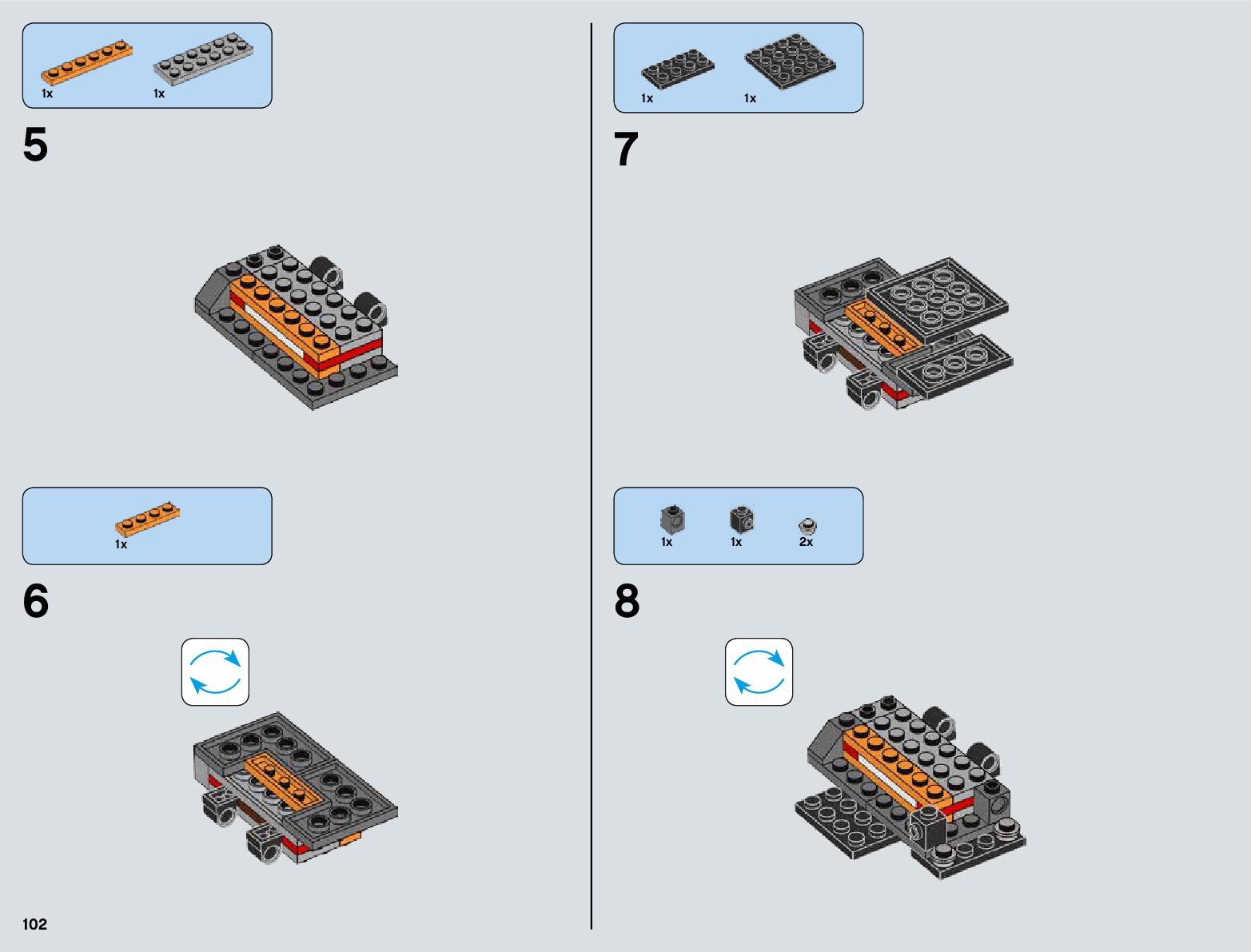 1x 1x

5

1x

6

102

1x 1x

7

1x 1x 2x

8