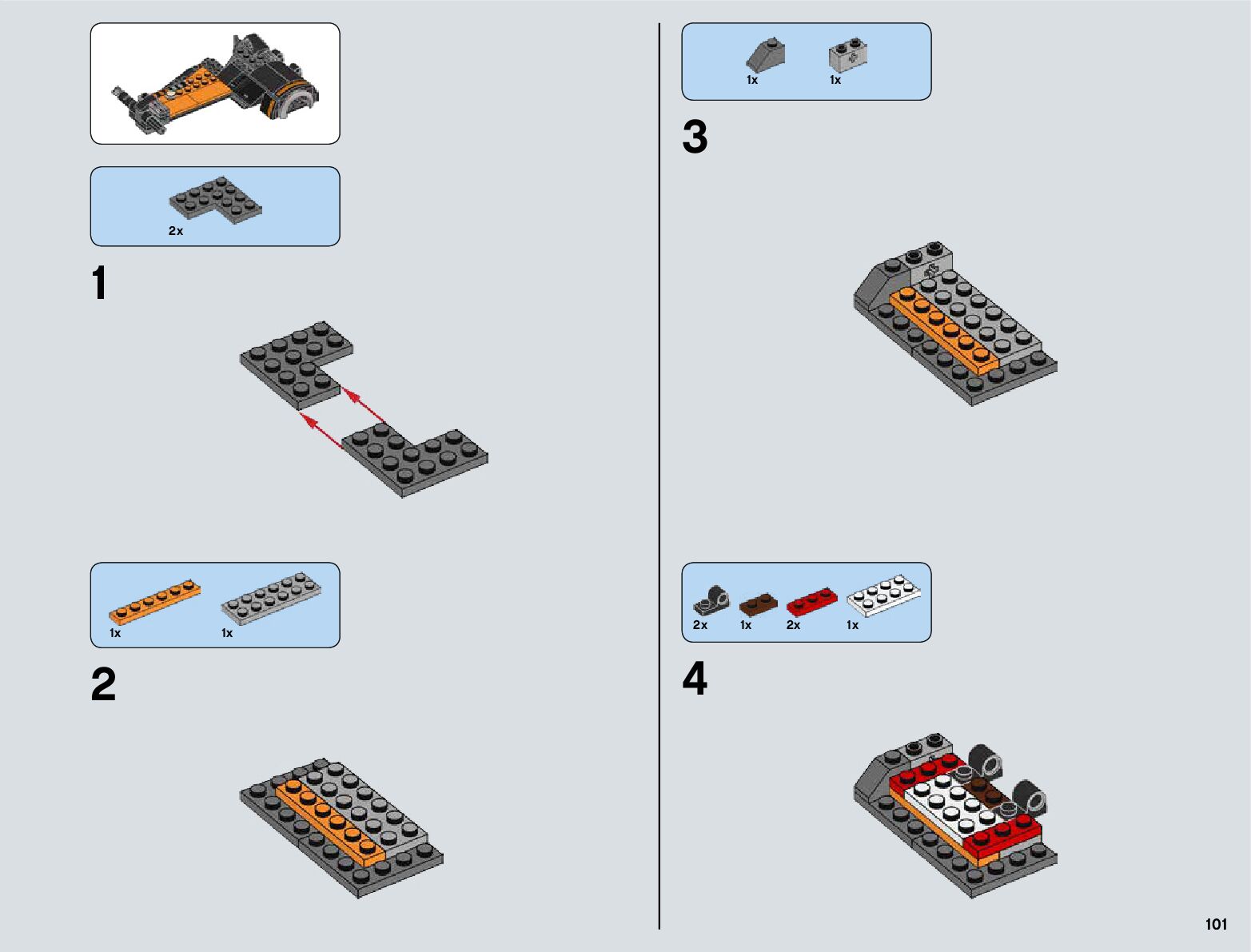 2x

1

1x 1x

2

1x 1x

3

2x 1x 2x 1x

4

101