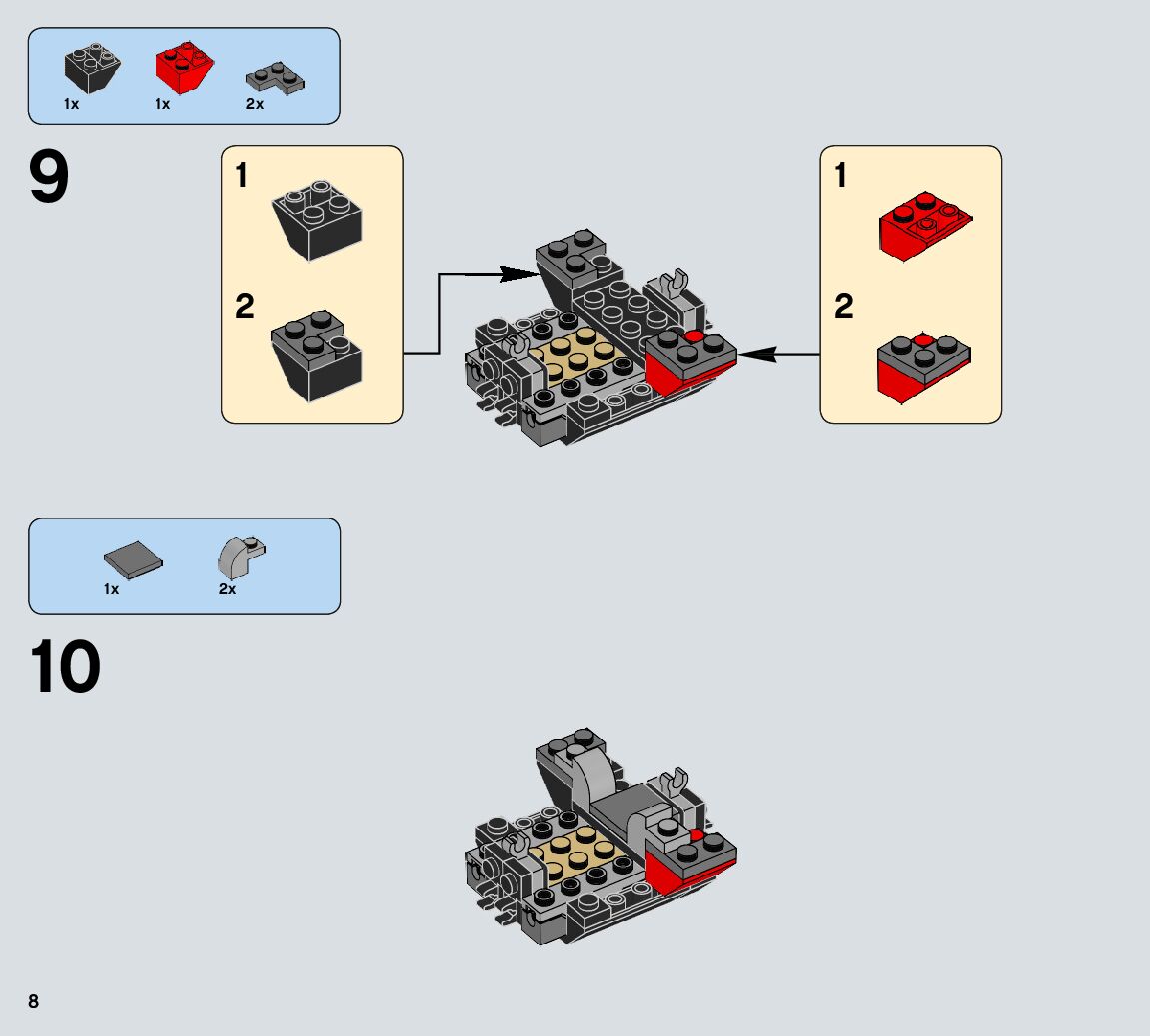 1x 1x 2x

9

1

2

1

2

1x 2x

10

8