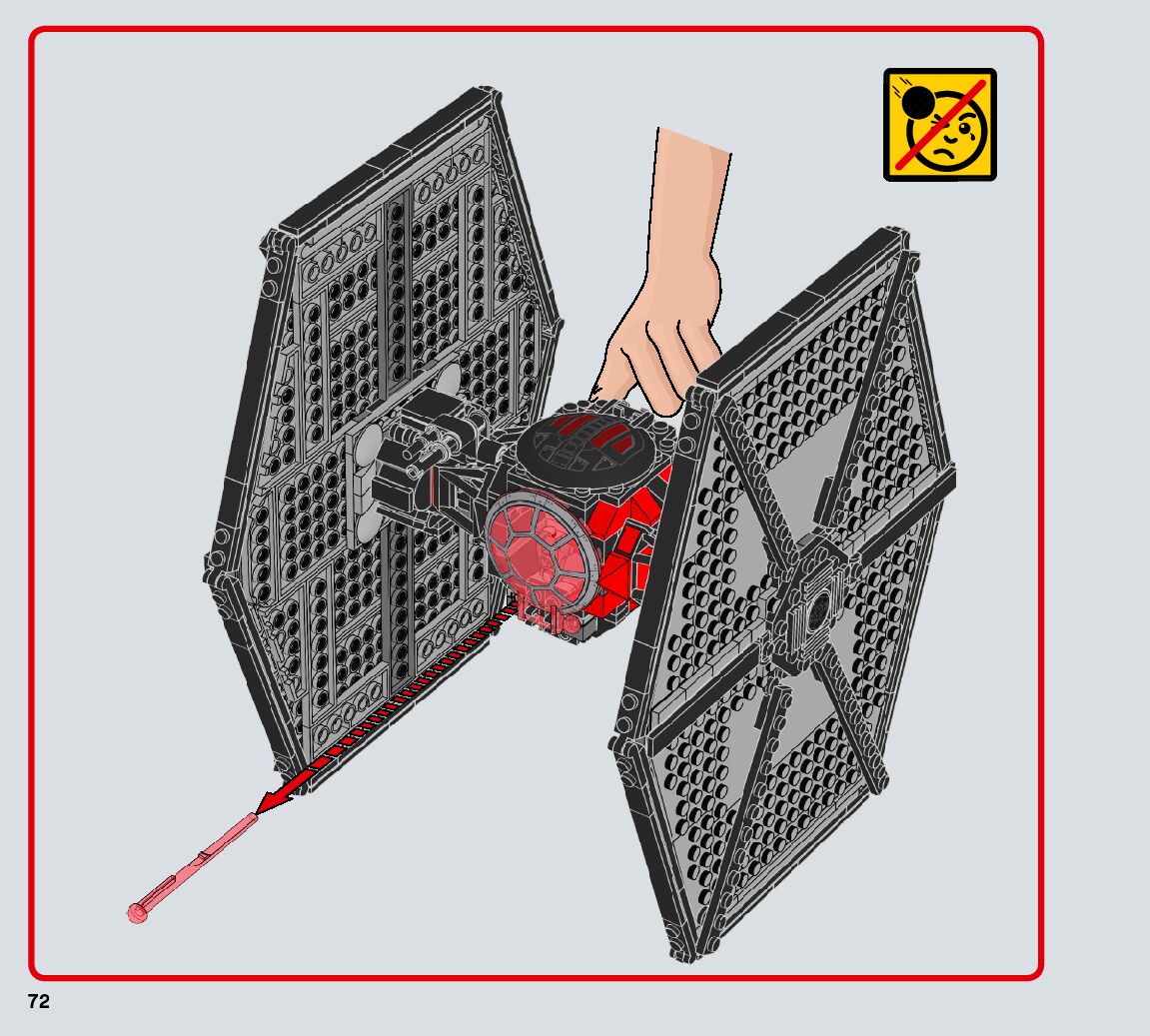 72