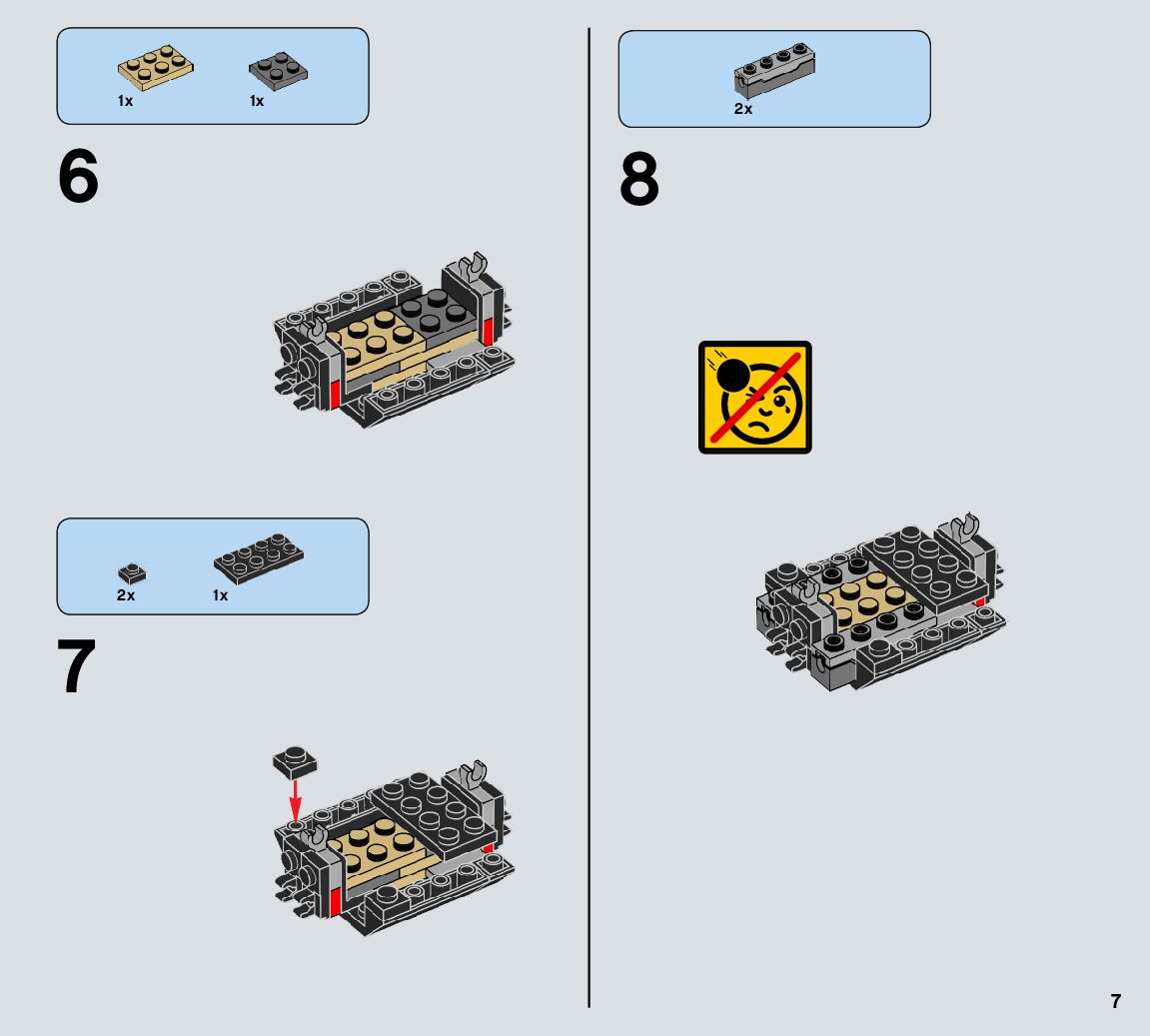 1x 1x

6

2x 1x

7

2x

8

7