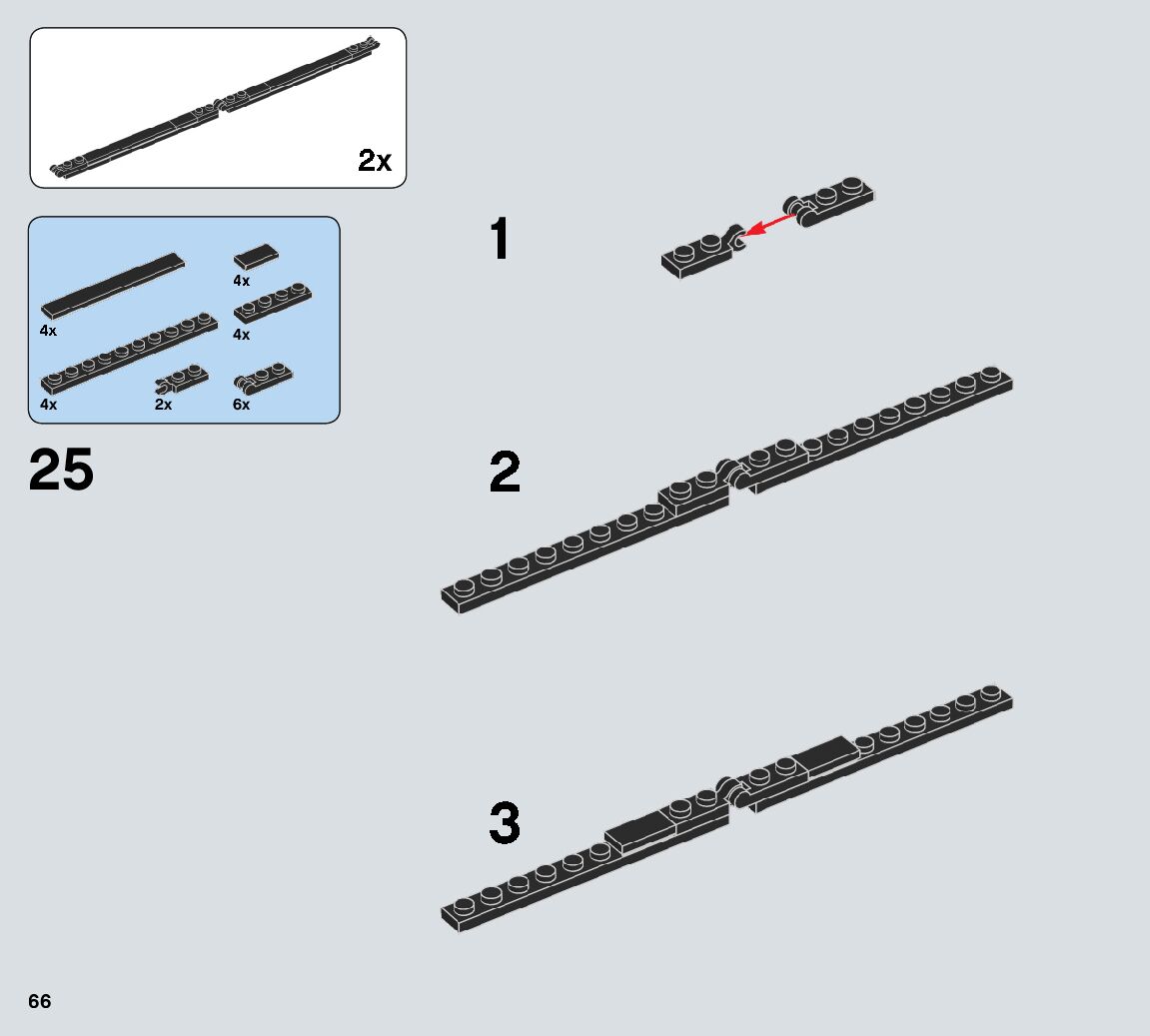 2x

4x
4x
4x
4x
2x
6x

25

1

2

3

66