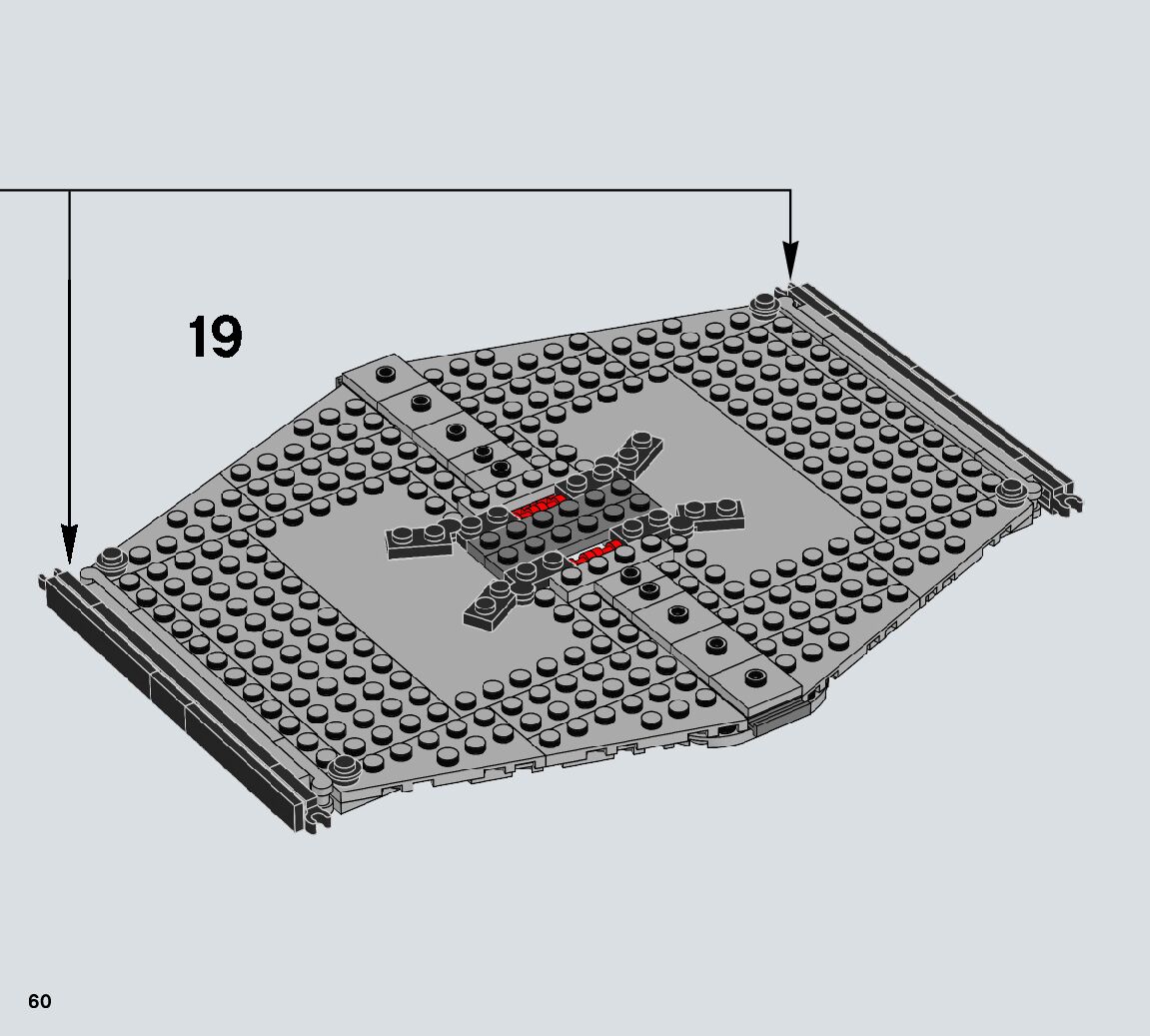 19

60