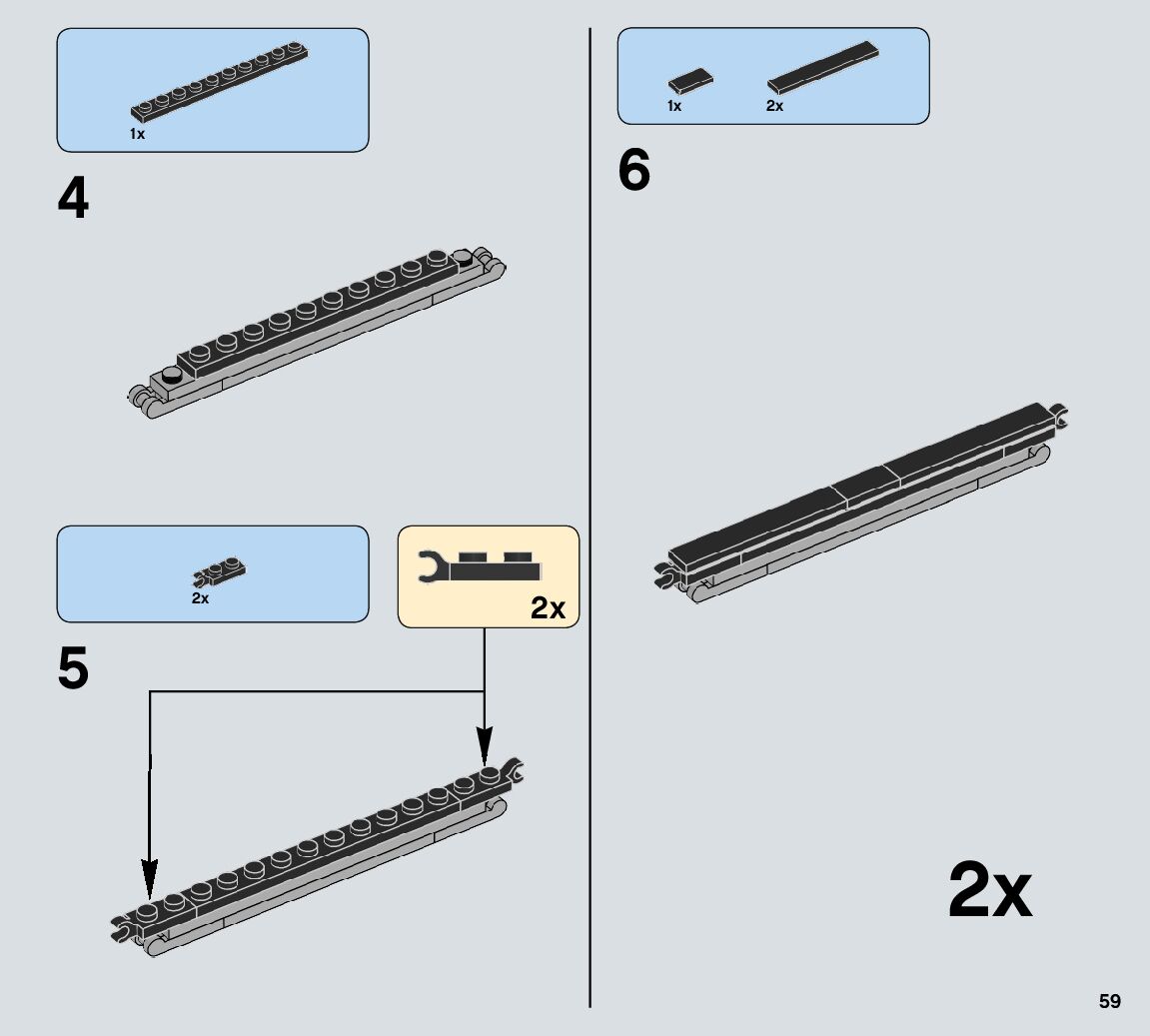 1x

4

2x

2x

5

1x

2x

6

2x

59