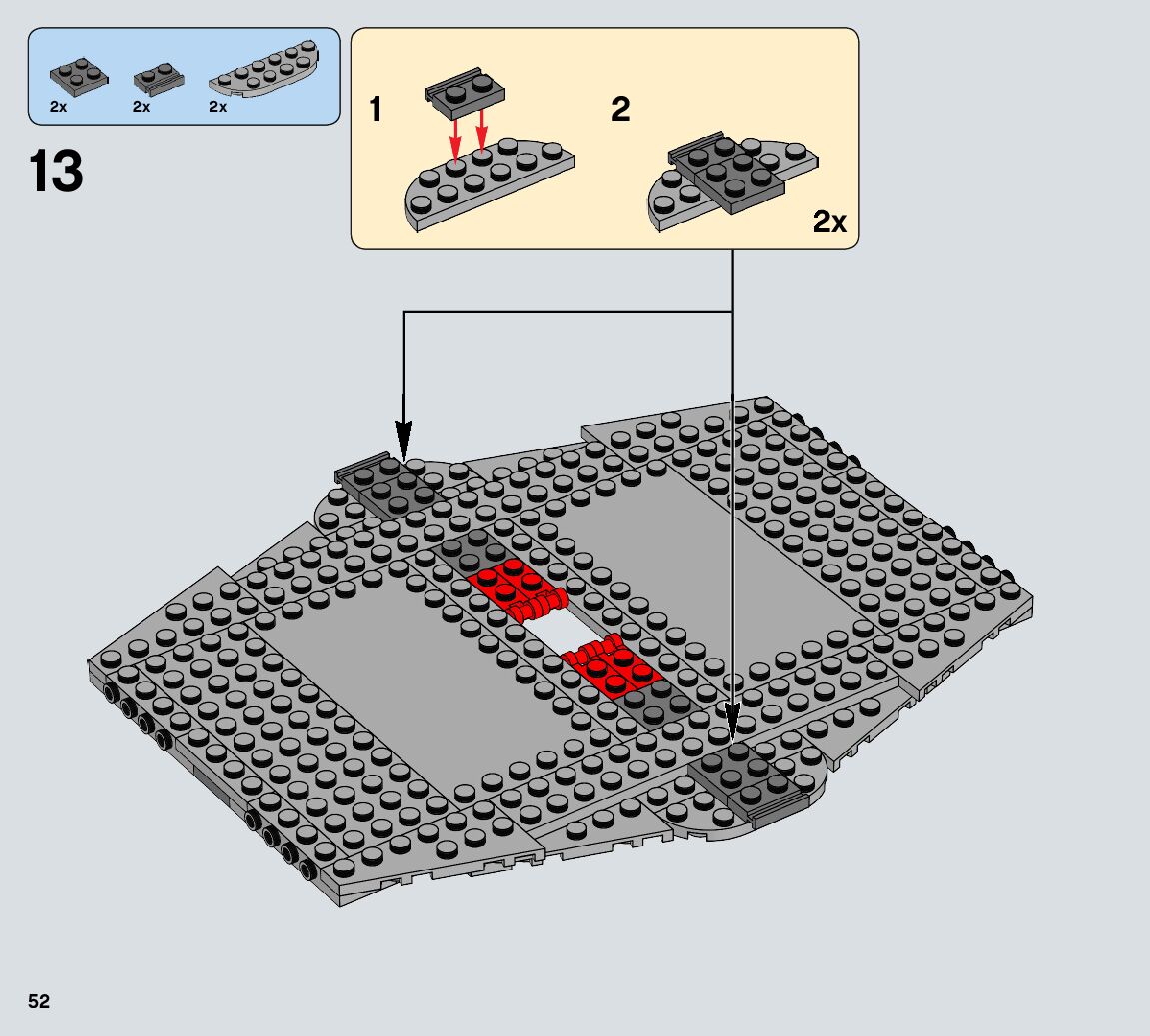 2x 2x 2x

13

1

2

2x

52