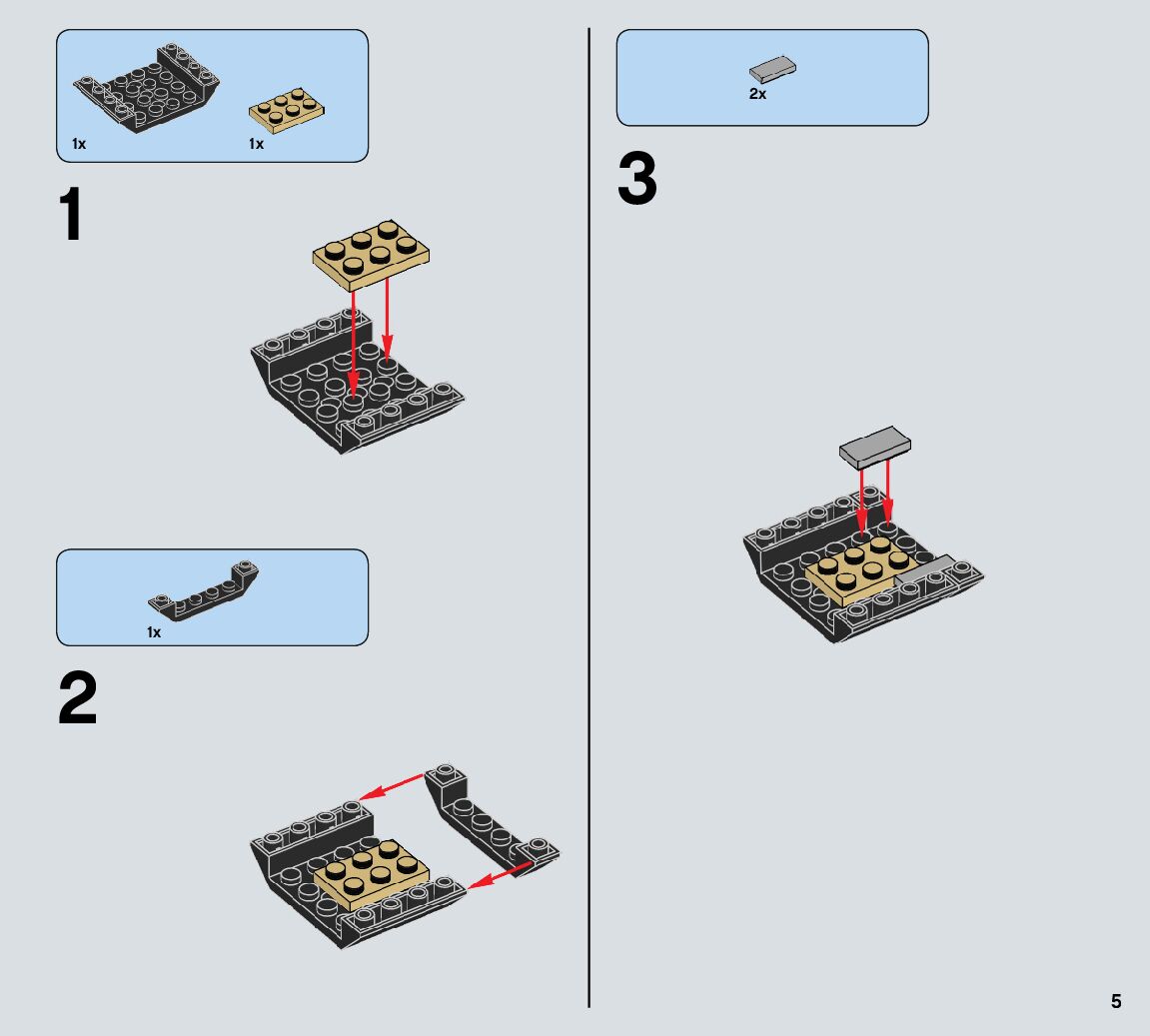 1x
1x

1

1x

2

2x

3

5