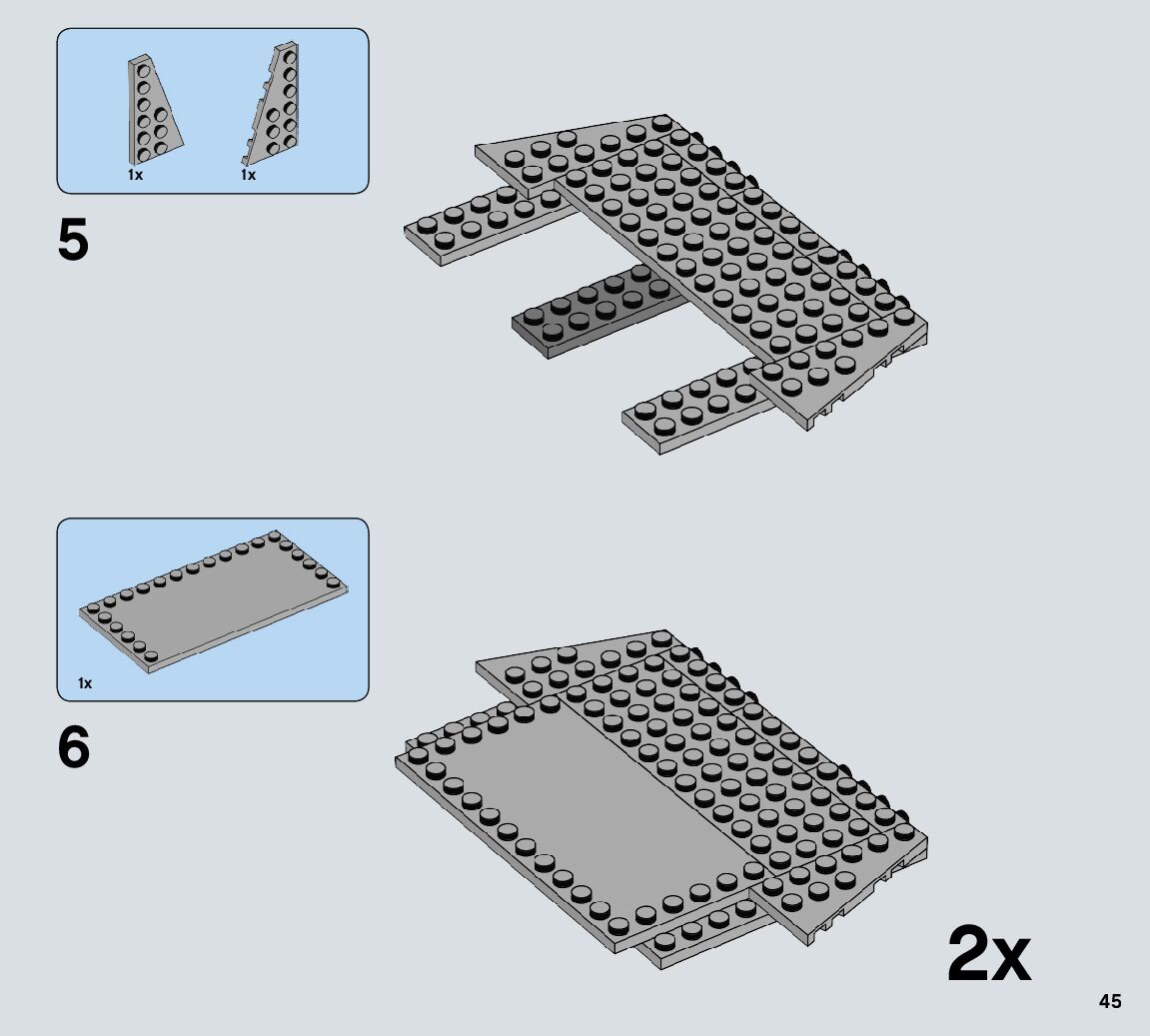 1x 1x

5

1x

6

2x

45