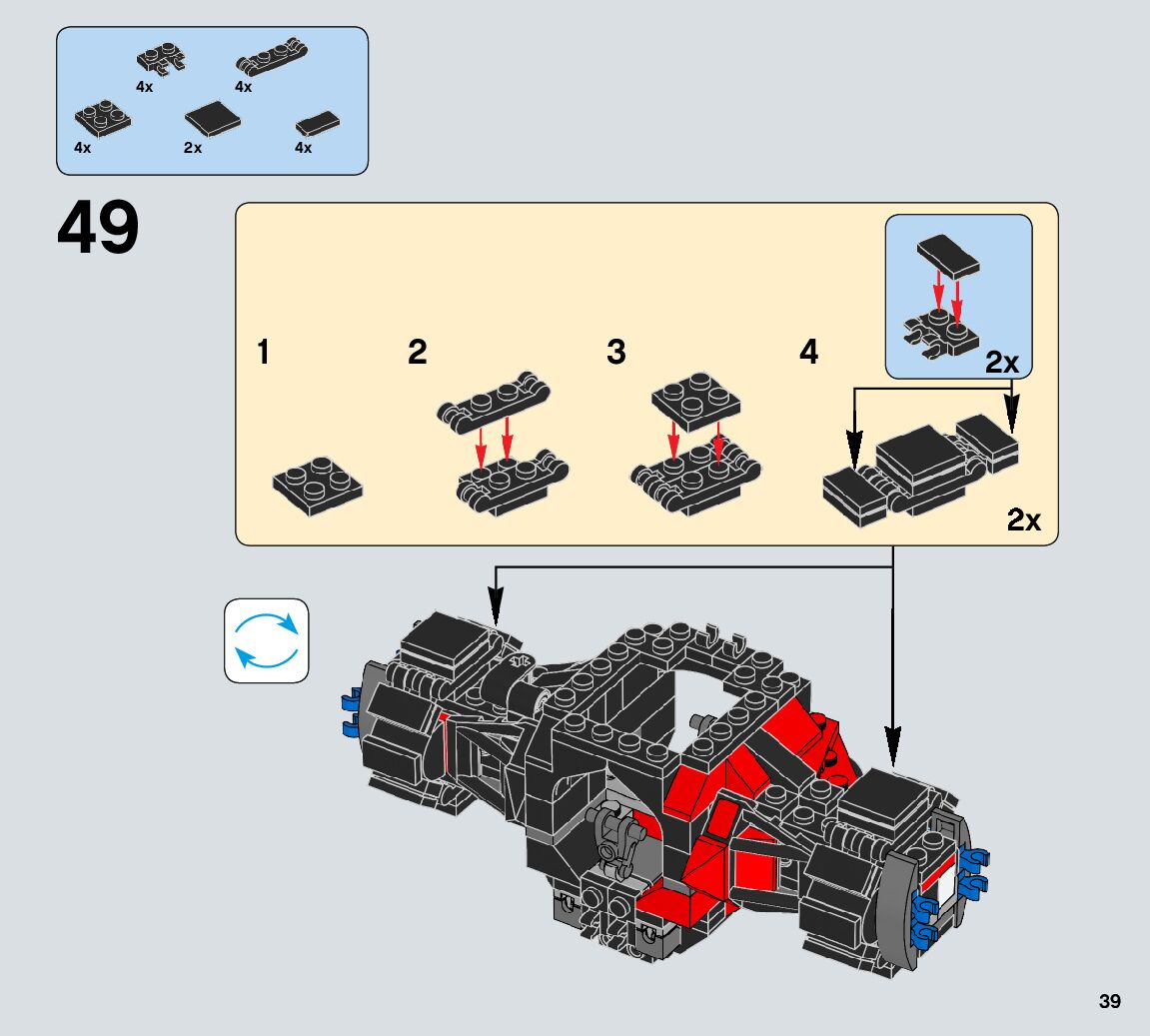 4x
4x
4x
2x
4x

49

1
2
3
4

2x
2x

39